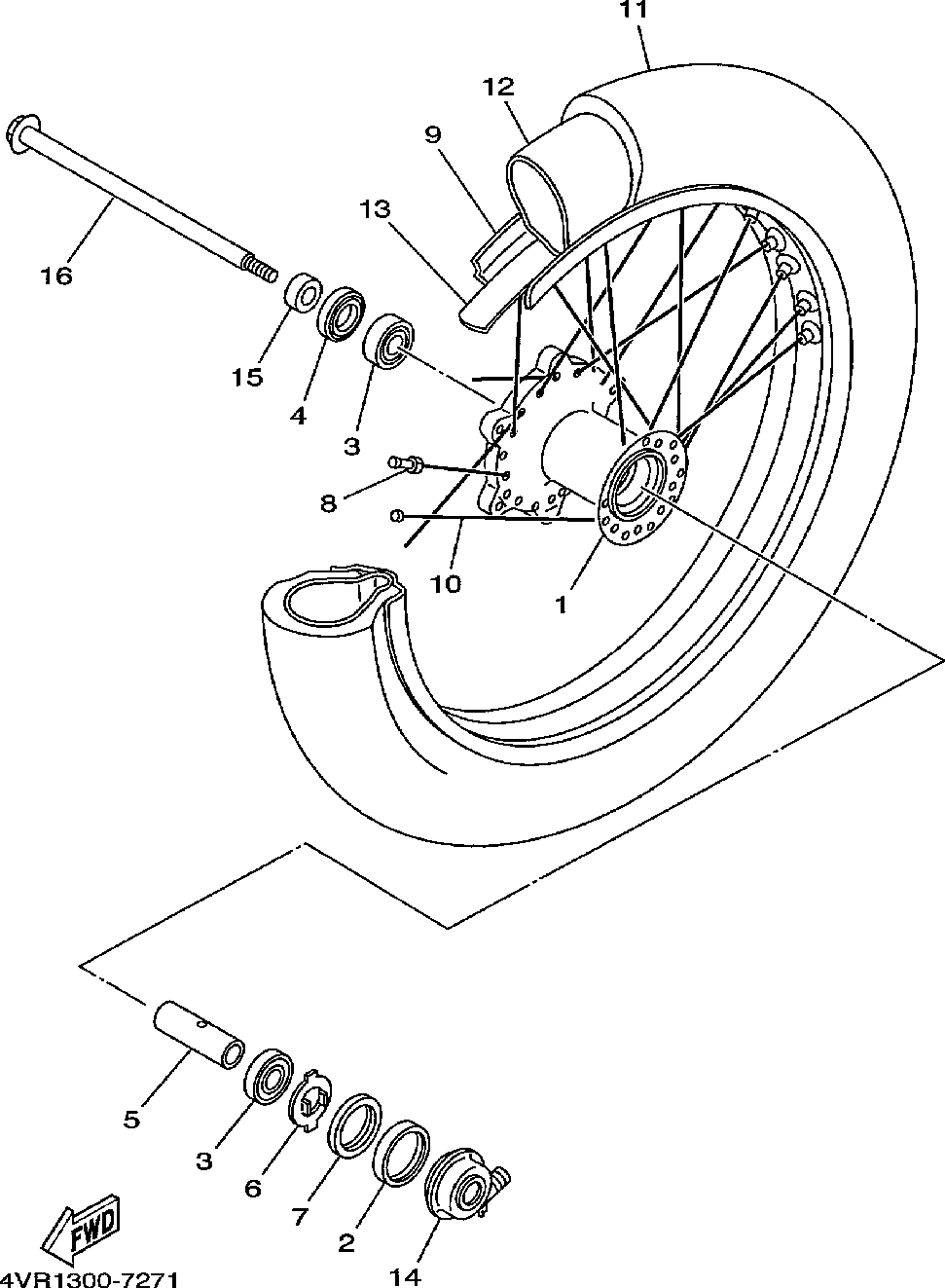 11
12
9
13
16
15
4
3
8
10
1
5
3
6
7
2
14
FWD
4VR1300-7271