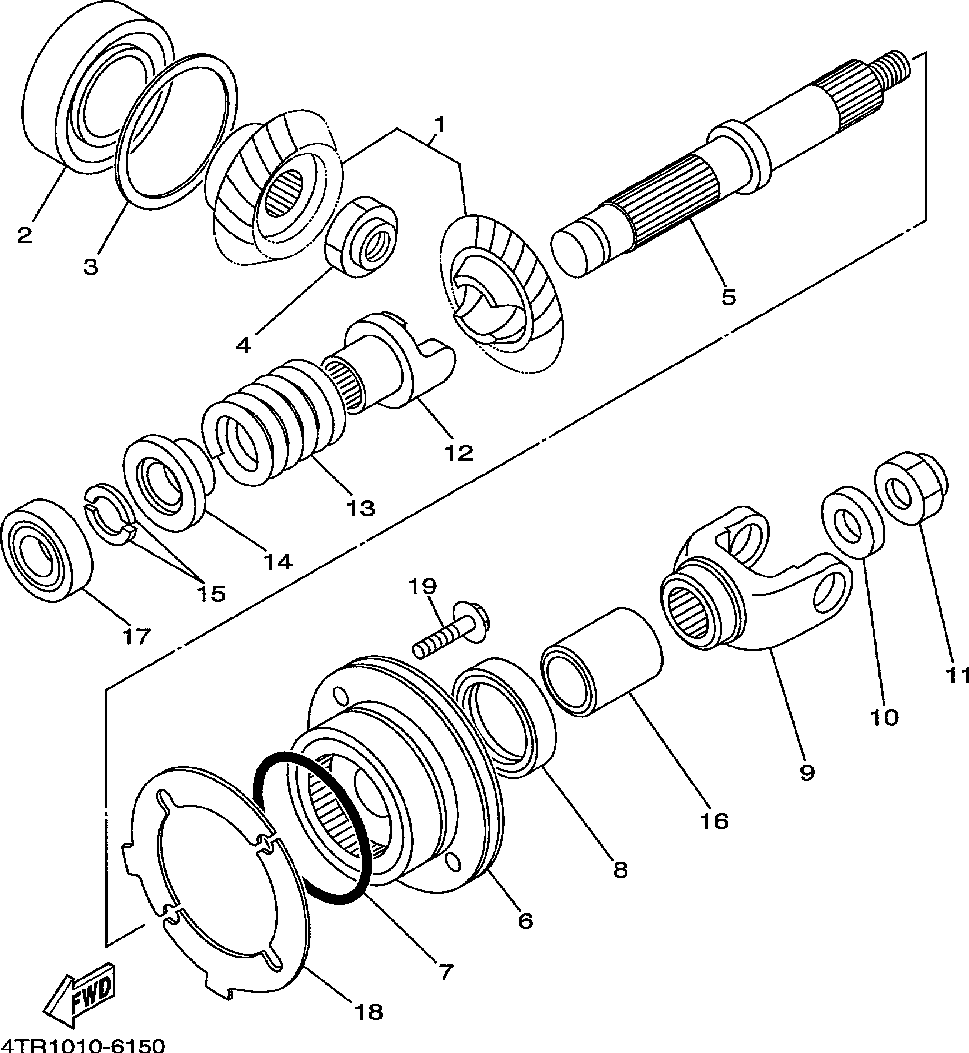 1
2
3
4
5
12
13
14
15
17
19
11
10
9
16
8
6
7
18
FWD
4TR1010-6150