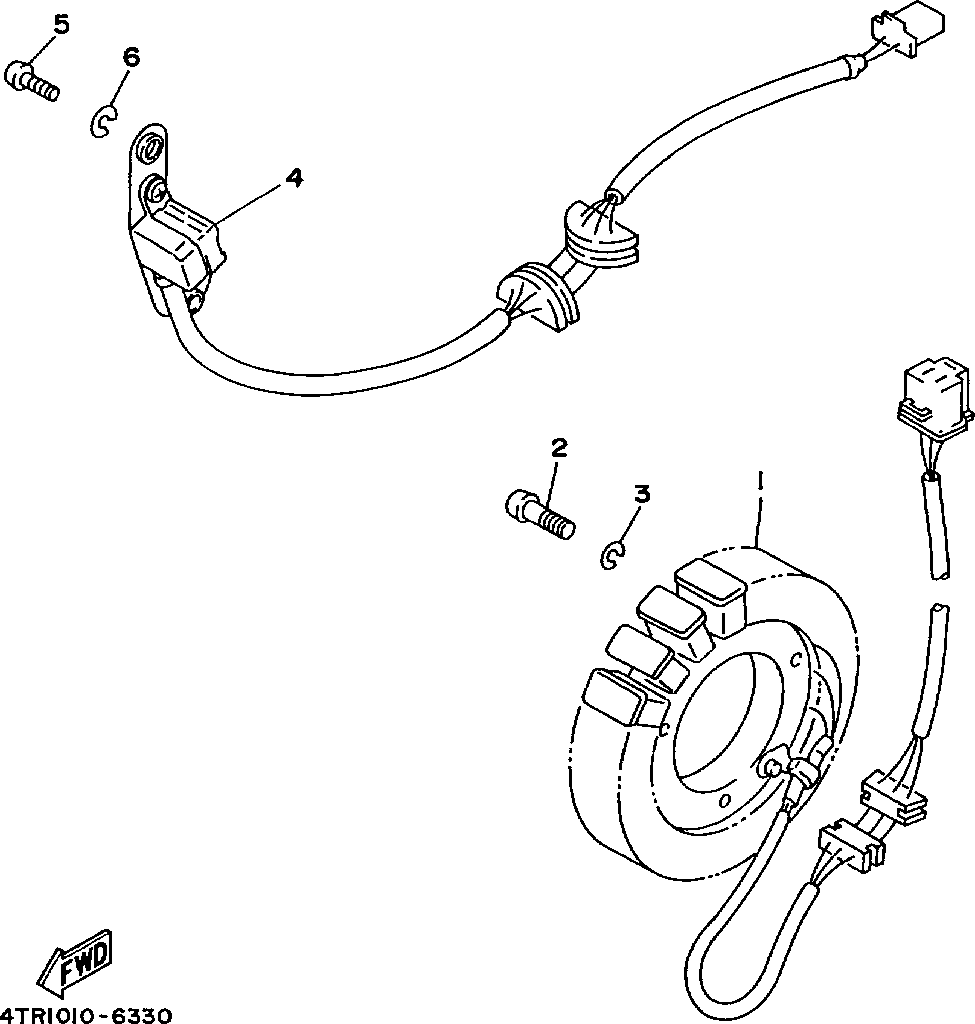 5
6
4
2
3
1
FWD
4TR1010-6330