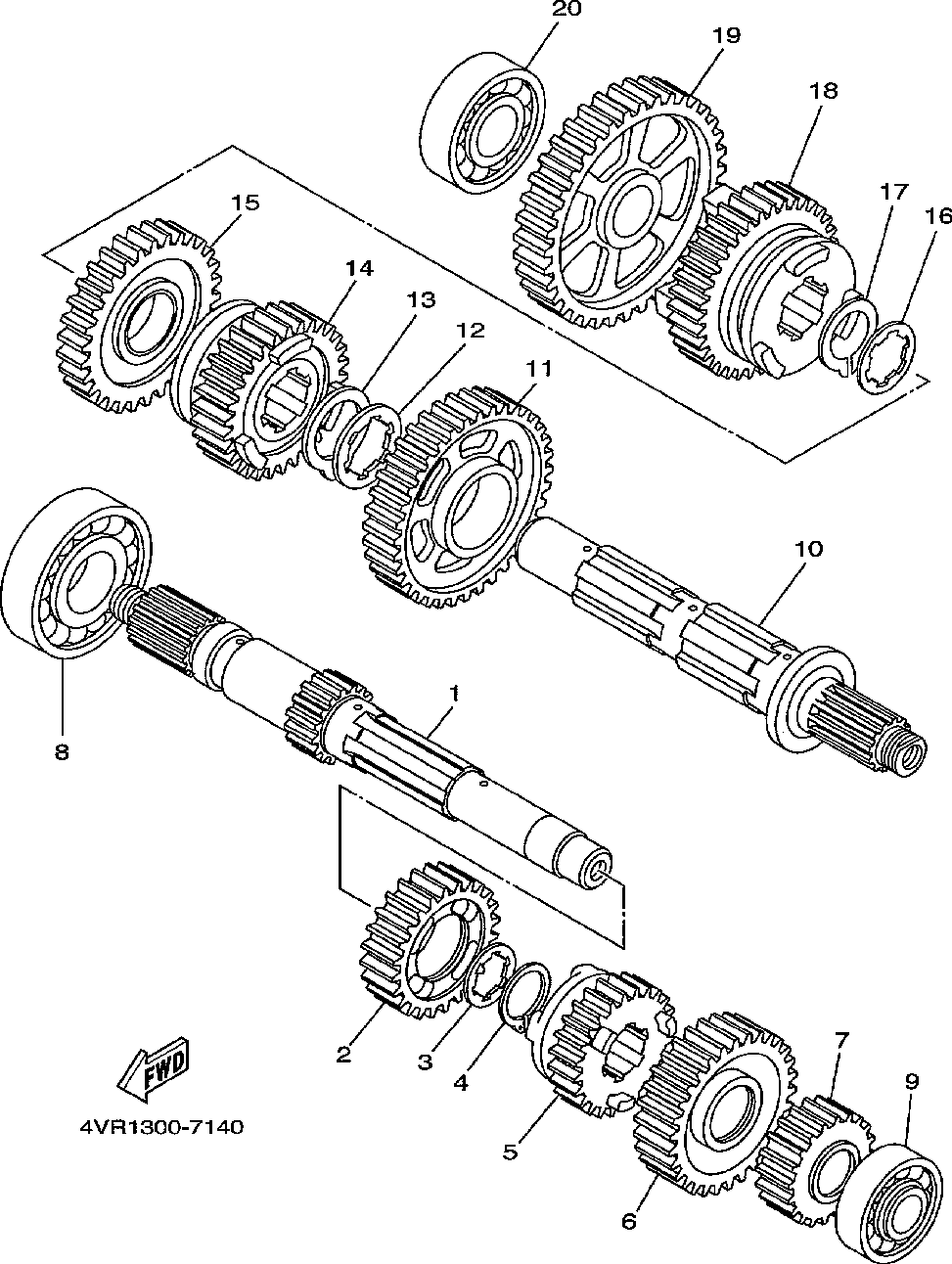 20
19
18
17
16
15
14
13
12
11
10
8
1
2
3
4
5
6
7
9
FWD
4VR1300-7140