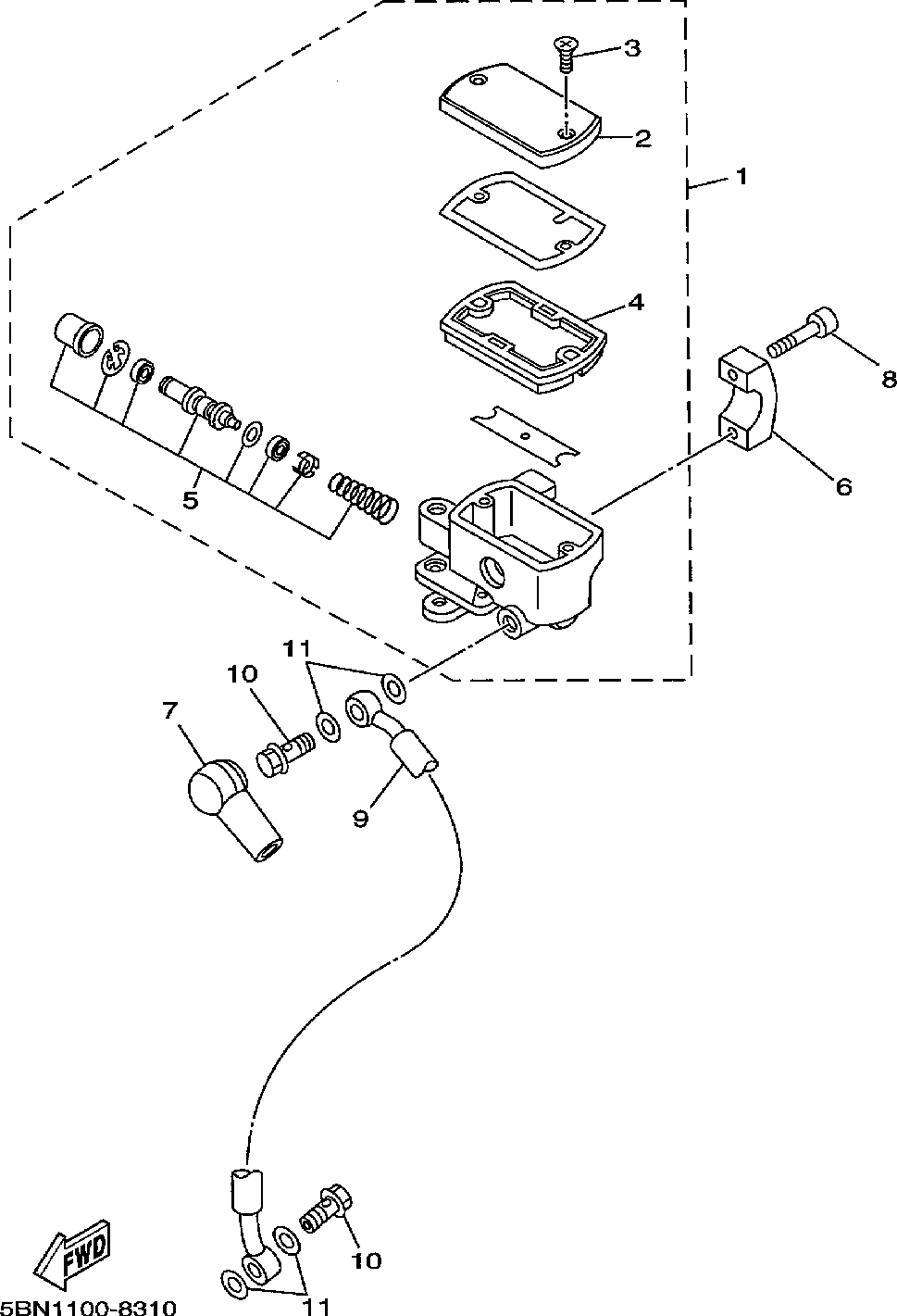 3
2
1
4
8
6
5
11
10
7
9
10
FWD
11
5BN1100-8310