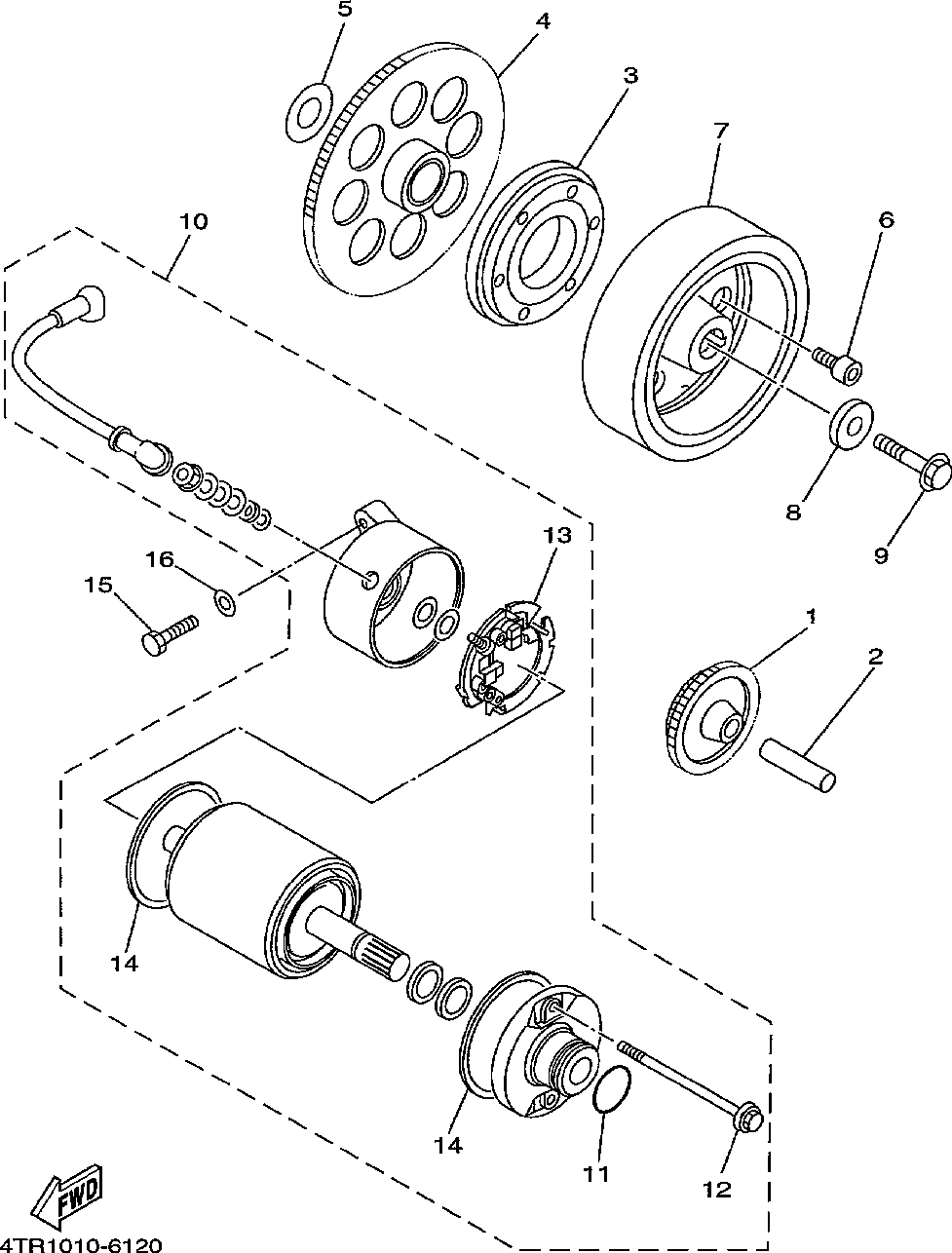 5
4
3
7
10
6
8
9
13
16
15
1
2
14
14
11
12
FWD
4TR1010-6120