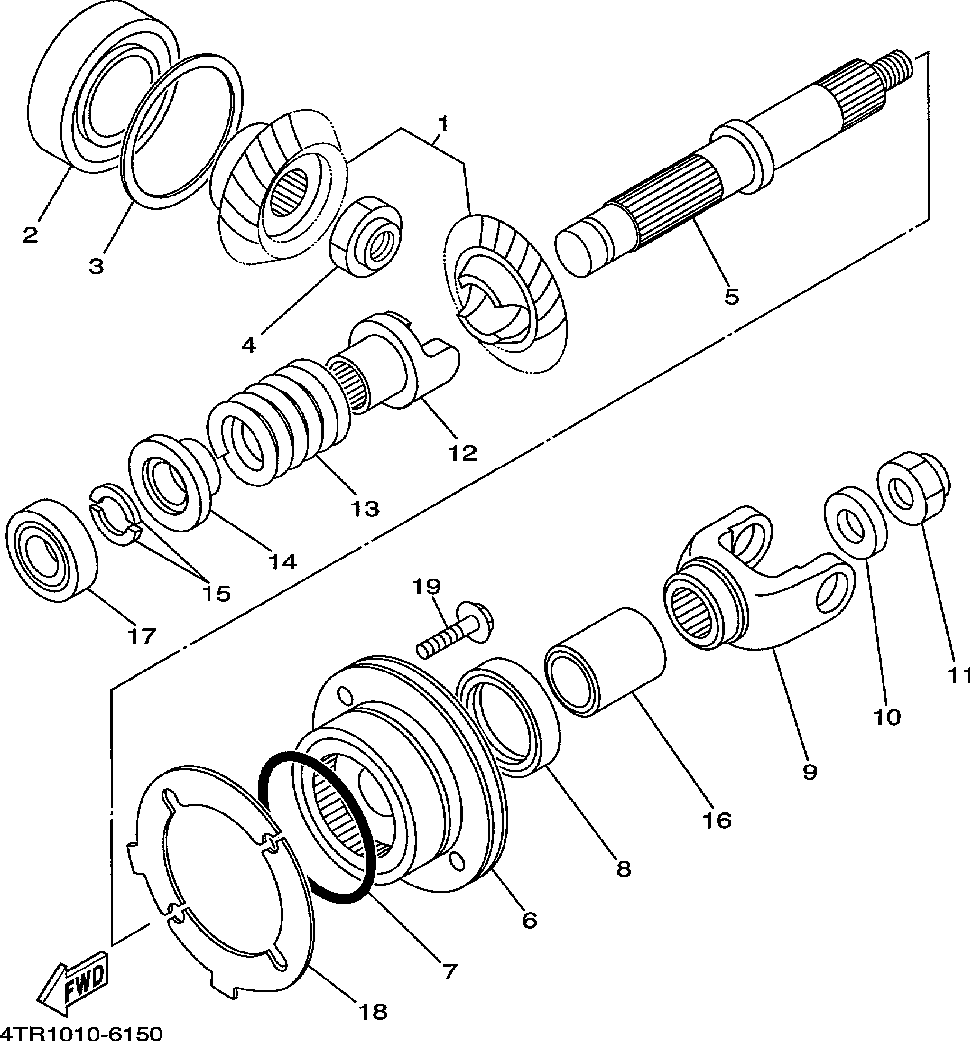 1
2
3
4
5
12
13
14
15
17
19
11
10
9
16
8
6
7
18
FWD
4TR1010-6150