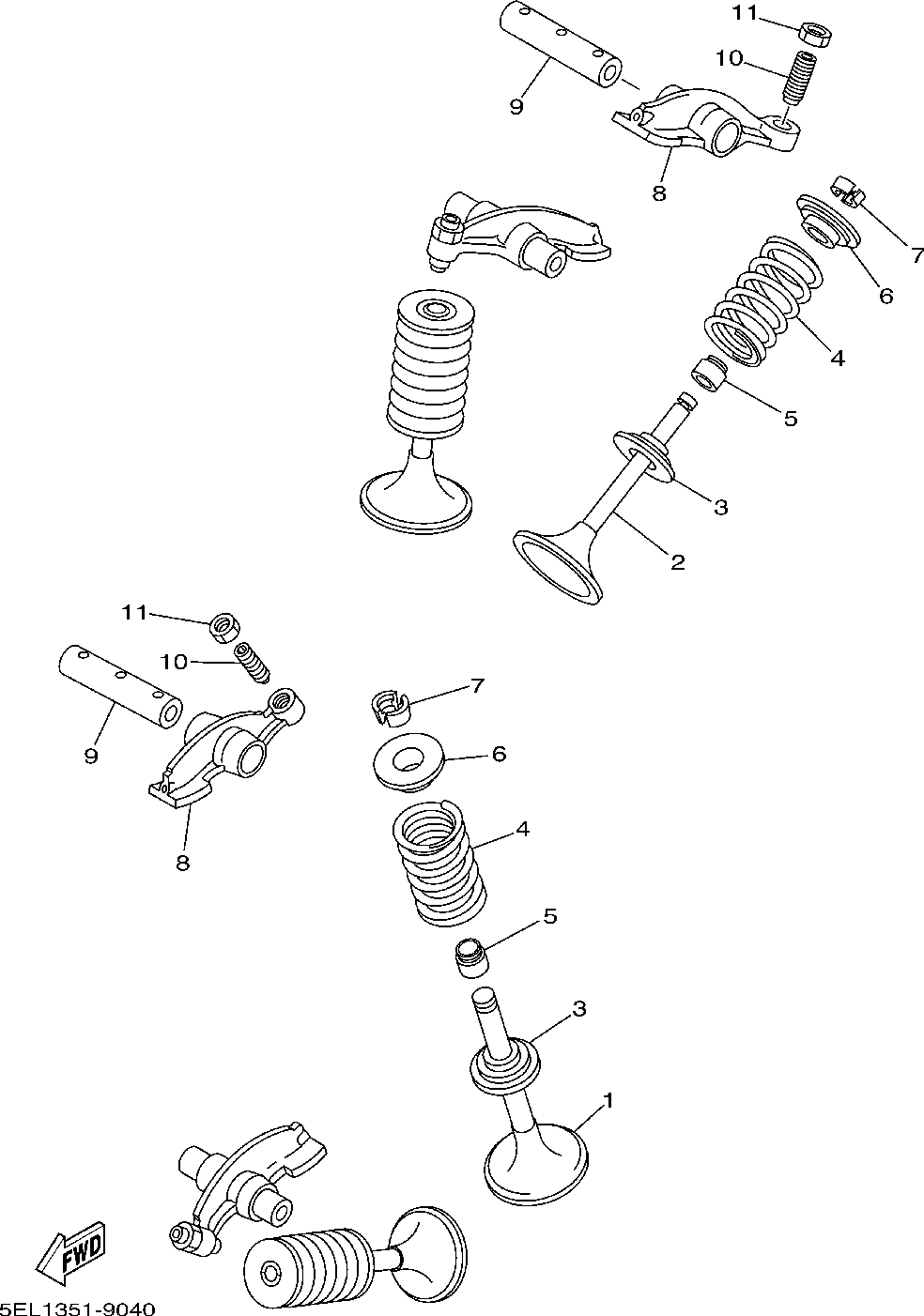 11
10
9
8
7
6
4
5
3
2
11
10
9
8
7
6
4
5
3
1
FWD
5EL1351-9040