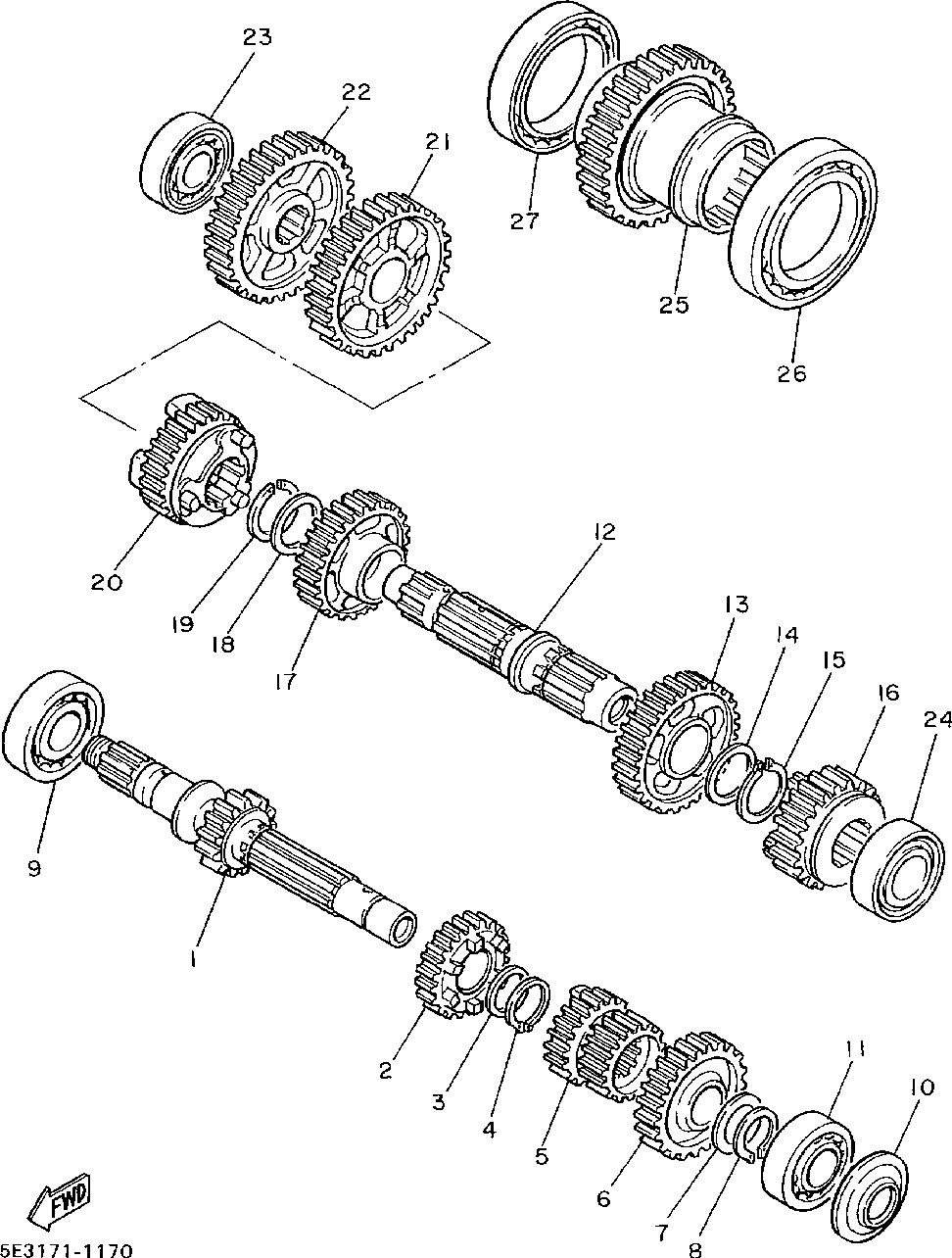 23
22
21
27
25
26
20
19
18
17
12
13
14
15
16
24
9
1
2
3
4
5
6
7
8
11
10
FWD
5E3171-1170