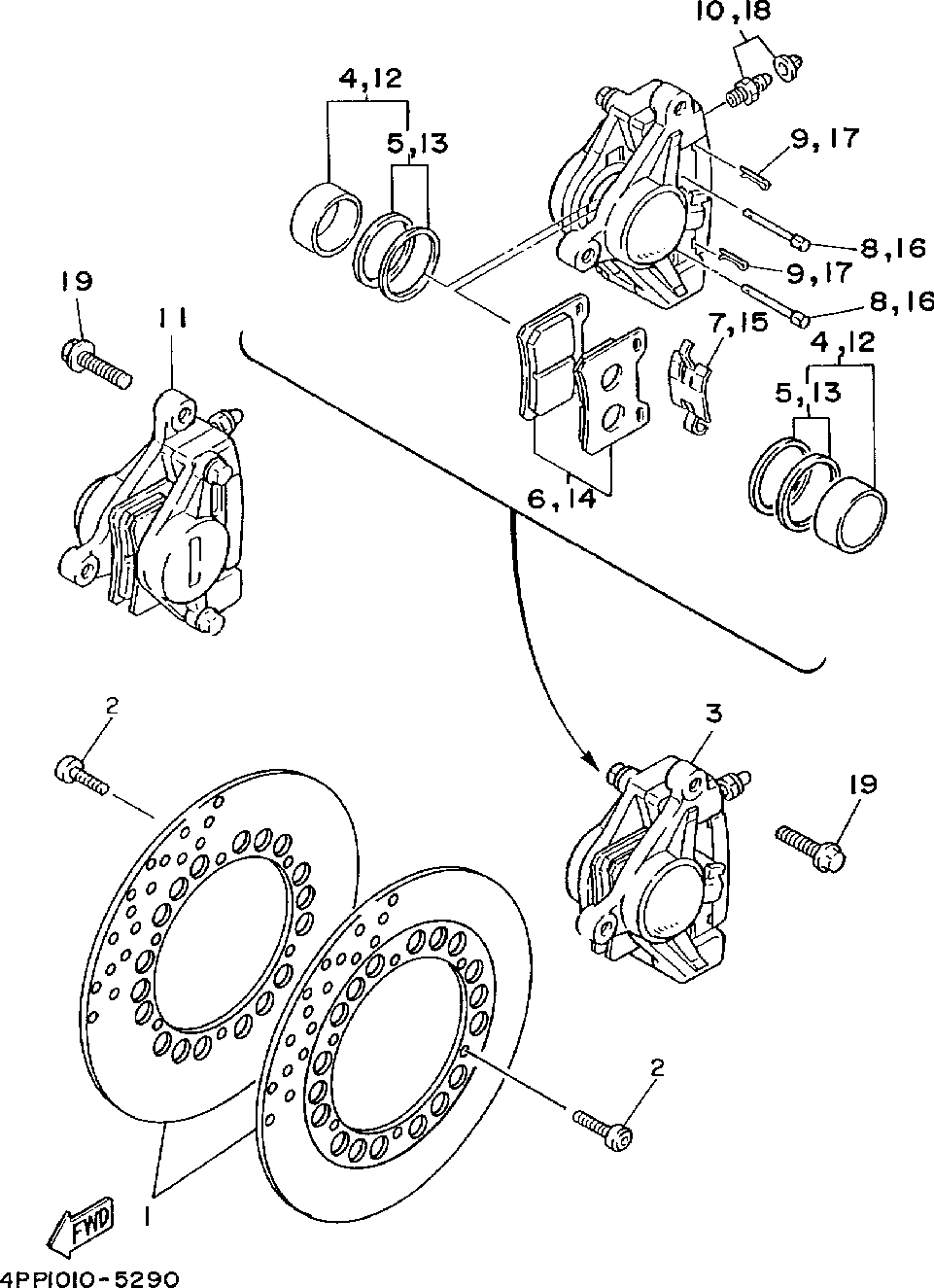 10,18
4,12
5,13
9,17
8,16
9,17
8,16
19
11
7,15
4,12
5,13
6,14
2
3
19
2
1
FWD
4PP1010-5290