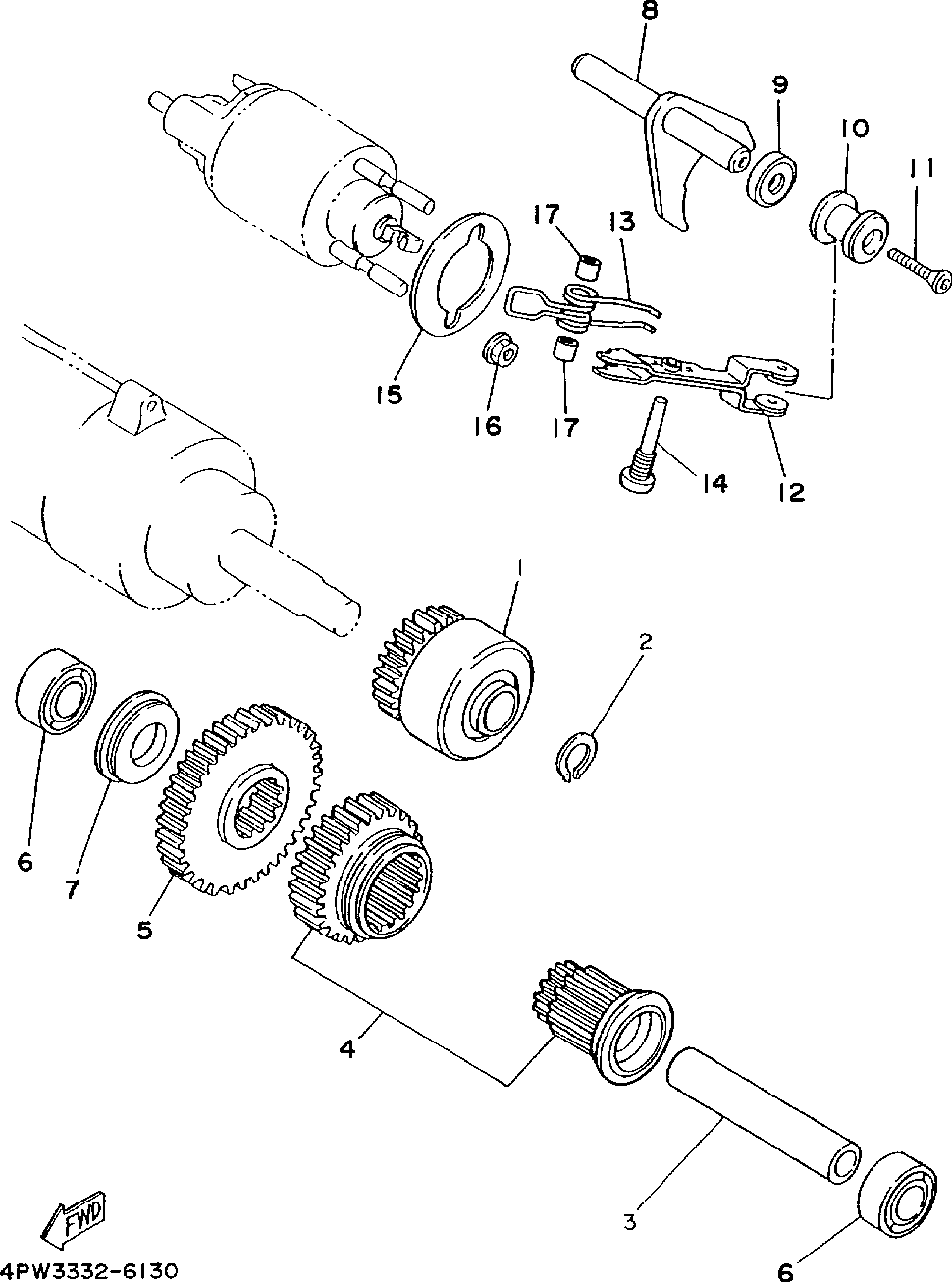 8
9
10
11
17
13
15
16
17
14
12
1
2
6
7
5
4
3
6
FWD
4PW3332-6130