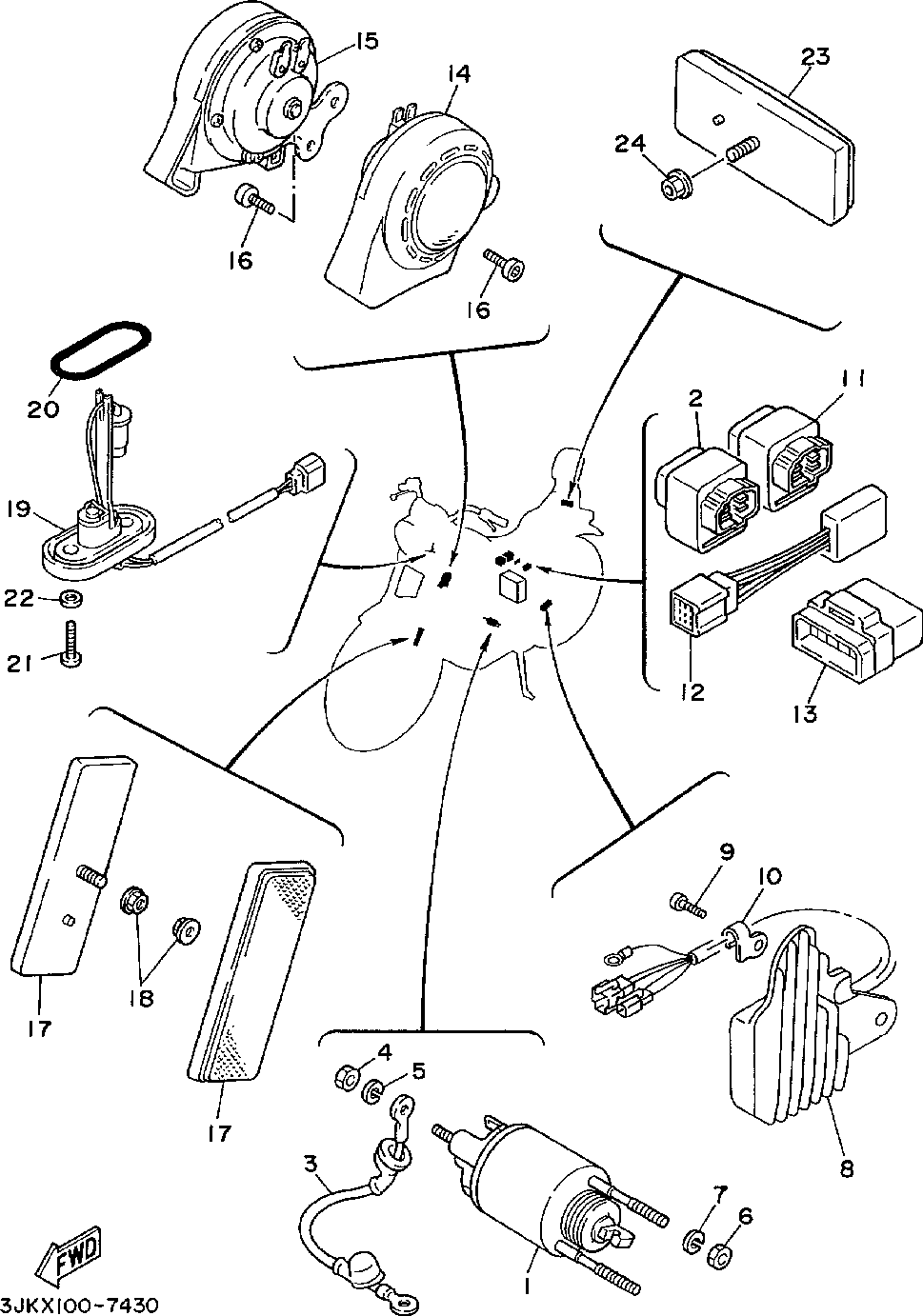 15
14
23
24
16
16
20
2
11
19
22
21
12
13
9
10
17
18
17
4
5
3
8
7
6
1
FWD
3JKX100-7430