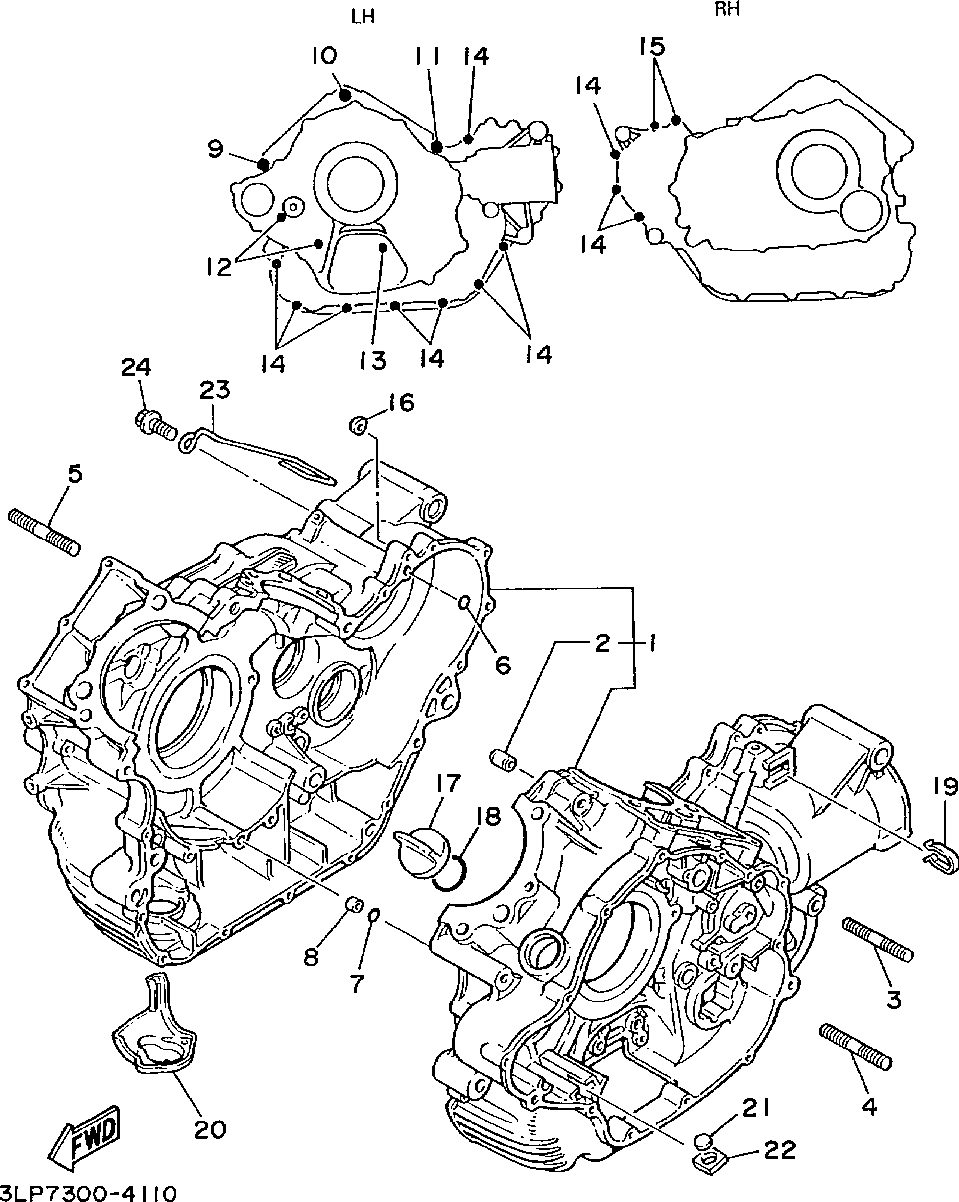 LH

RH

10
11
14
15
14
9
12
14
14
13
14
14
24
23
16
5
6
2
1
17
18
19
8
7
3
4
20
21
22
FWD
3LP7300-4110