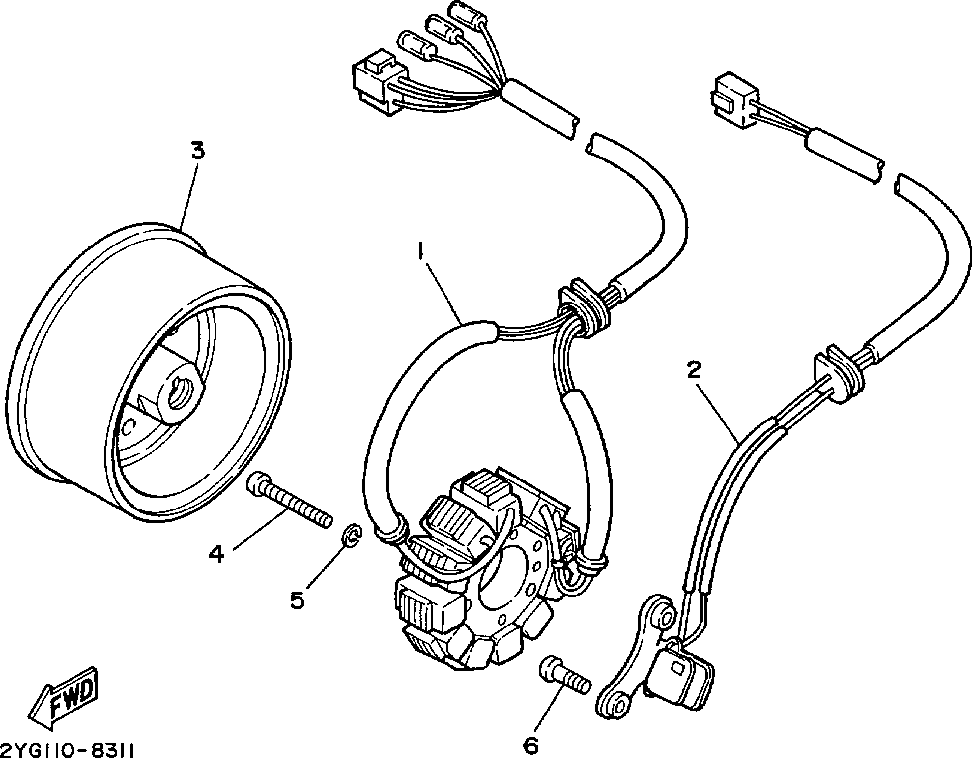 3

1

2

4

5

6

FWD

2YG110-8311