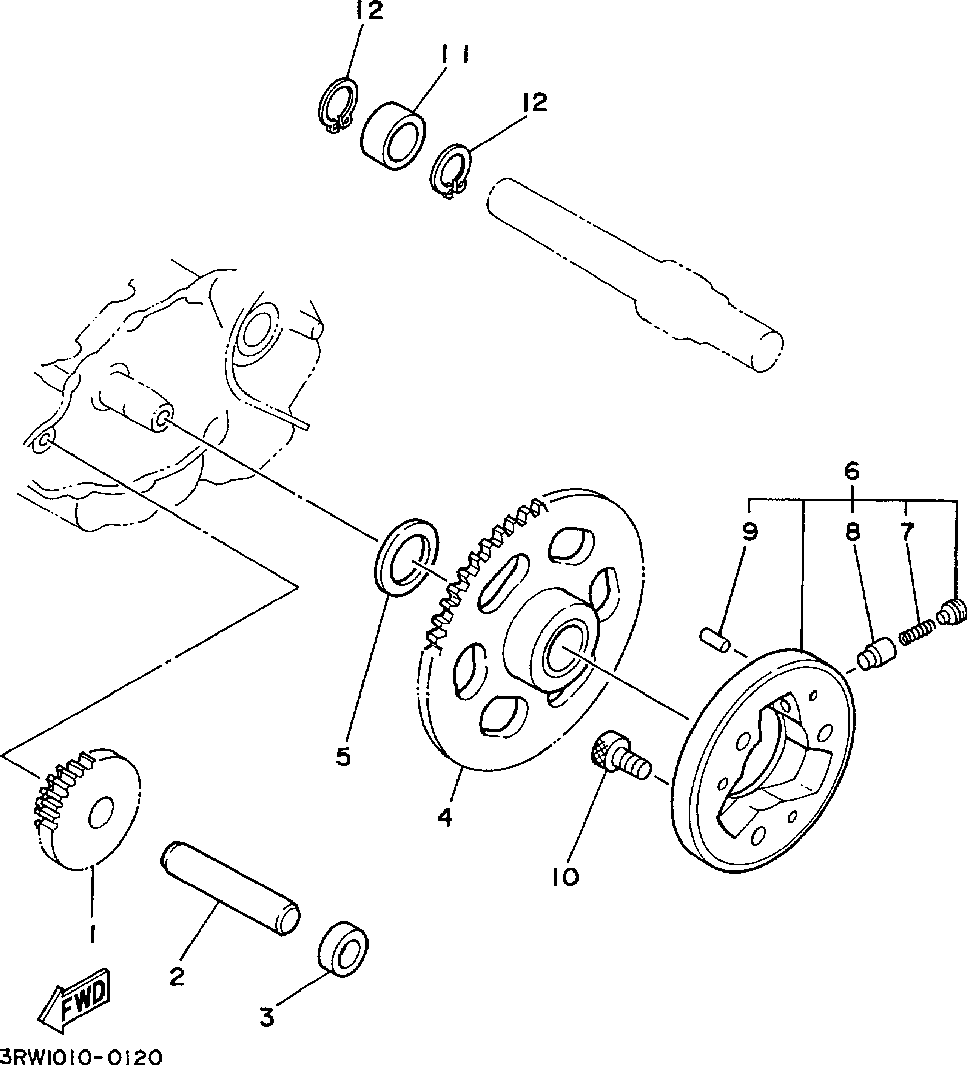 12
11
12
6
9
8
7
5
4
10
1
2
3
FWD
3RW1010-0120