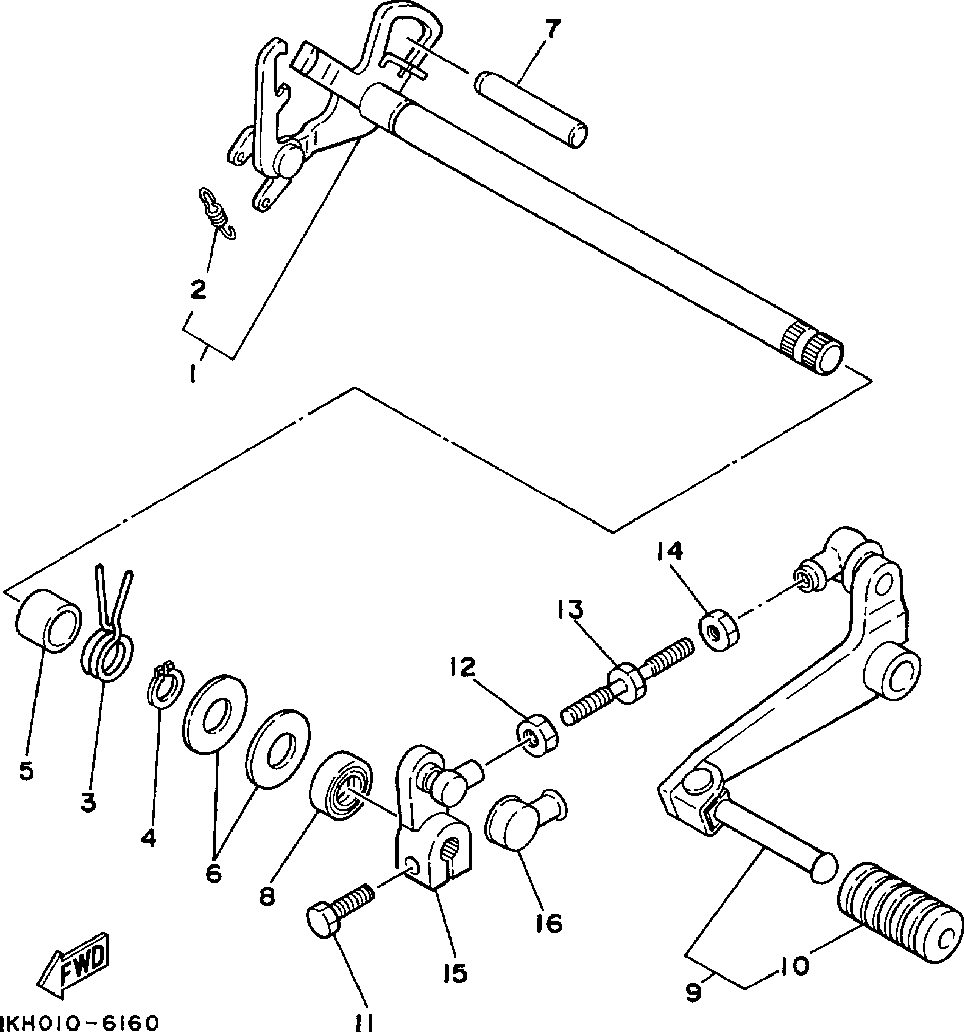 7
2
1
14
13
12
5
3
4
6
8
15
16
11
9
10
FWD
1KH010-6160