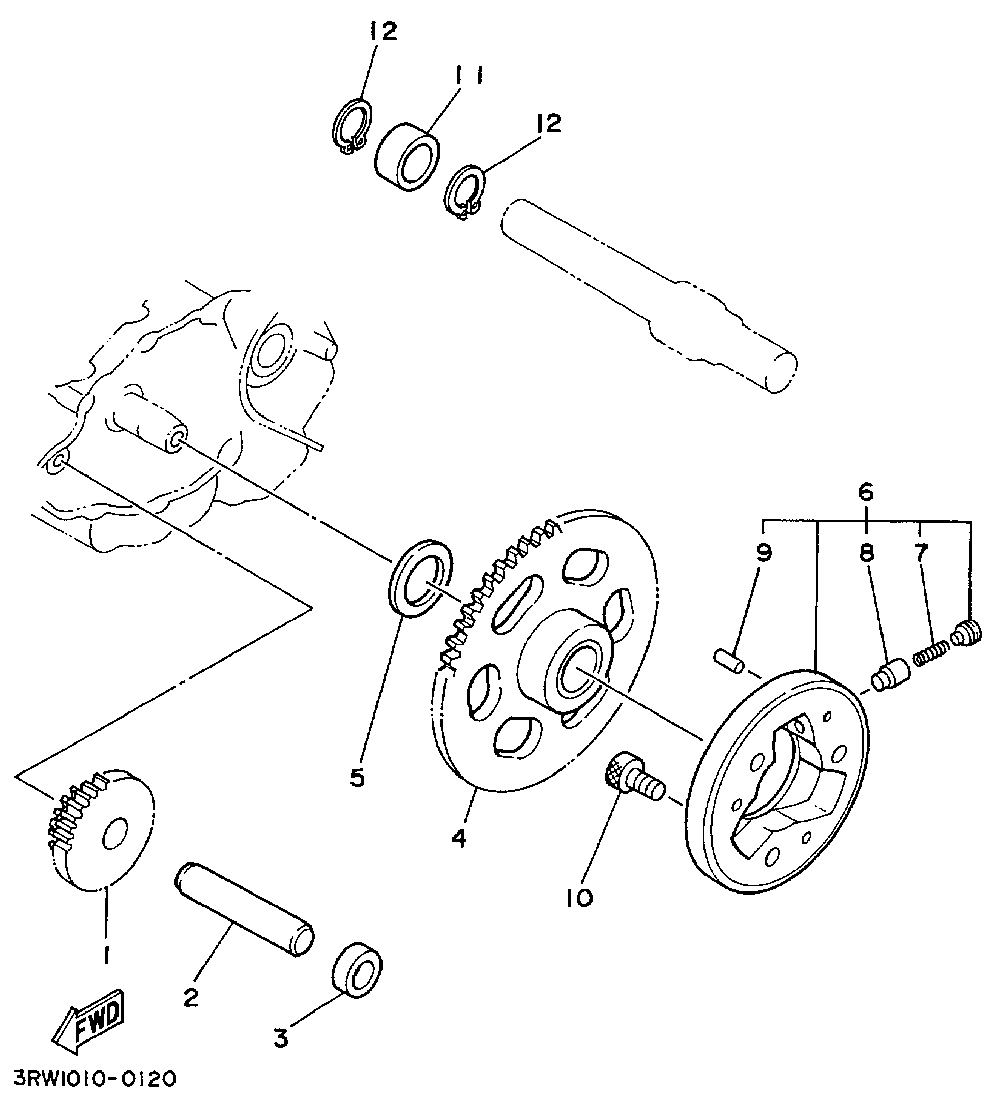 12
11
12
6
9
8
7
5
4
10
1
2
3
FWD
3RW1010-0120