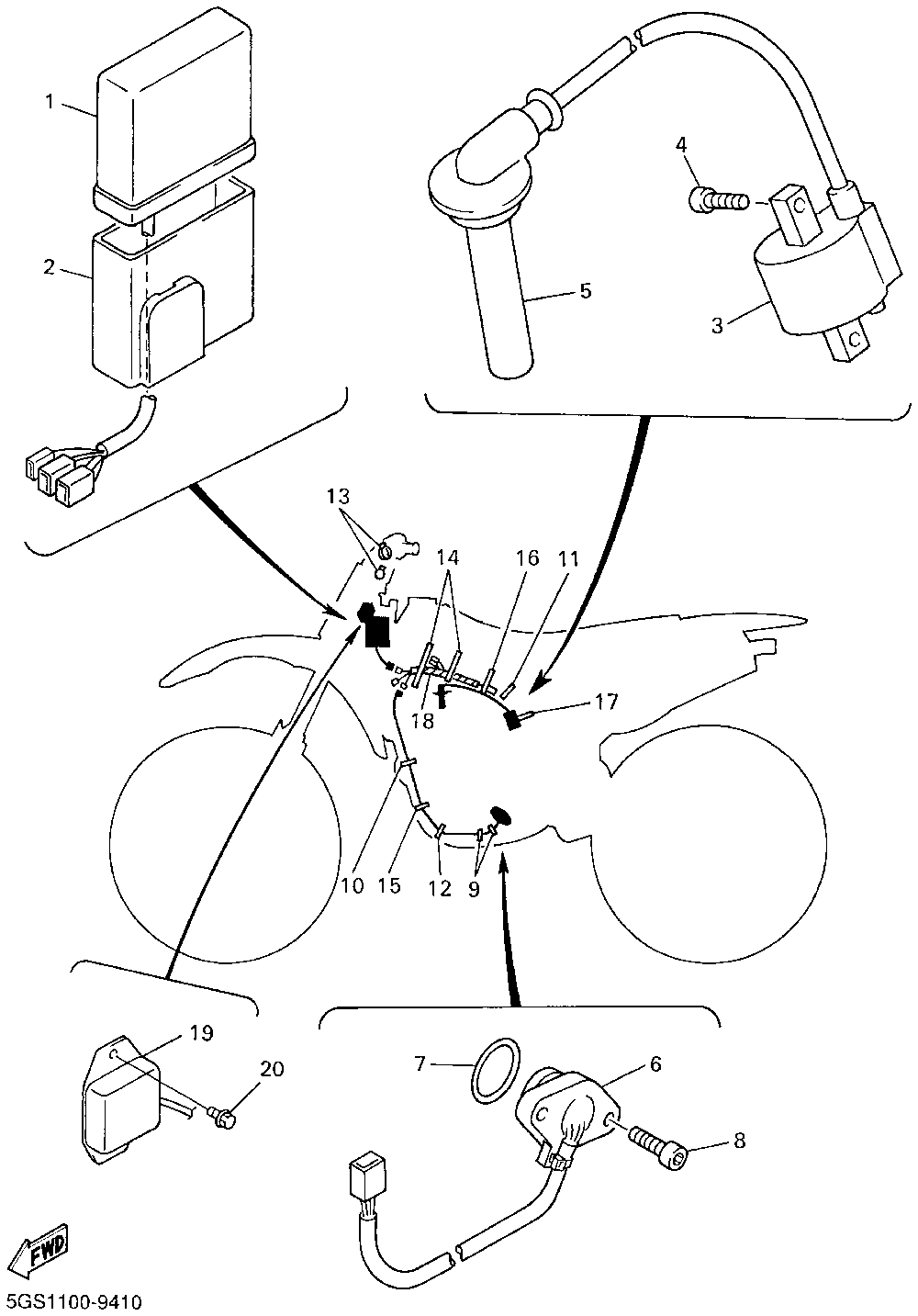 1
2
4
5
3
13
14
16
11
18
17
10
15
12
9
19
20
7
6
8
FWD
5GS1100-9410