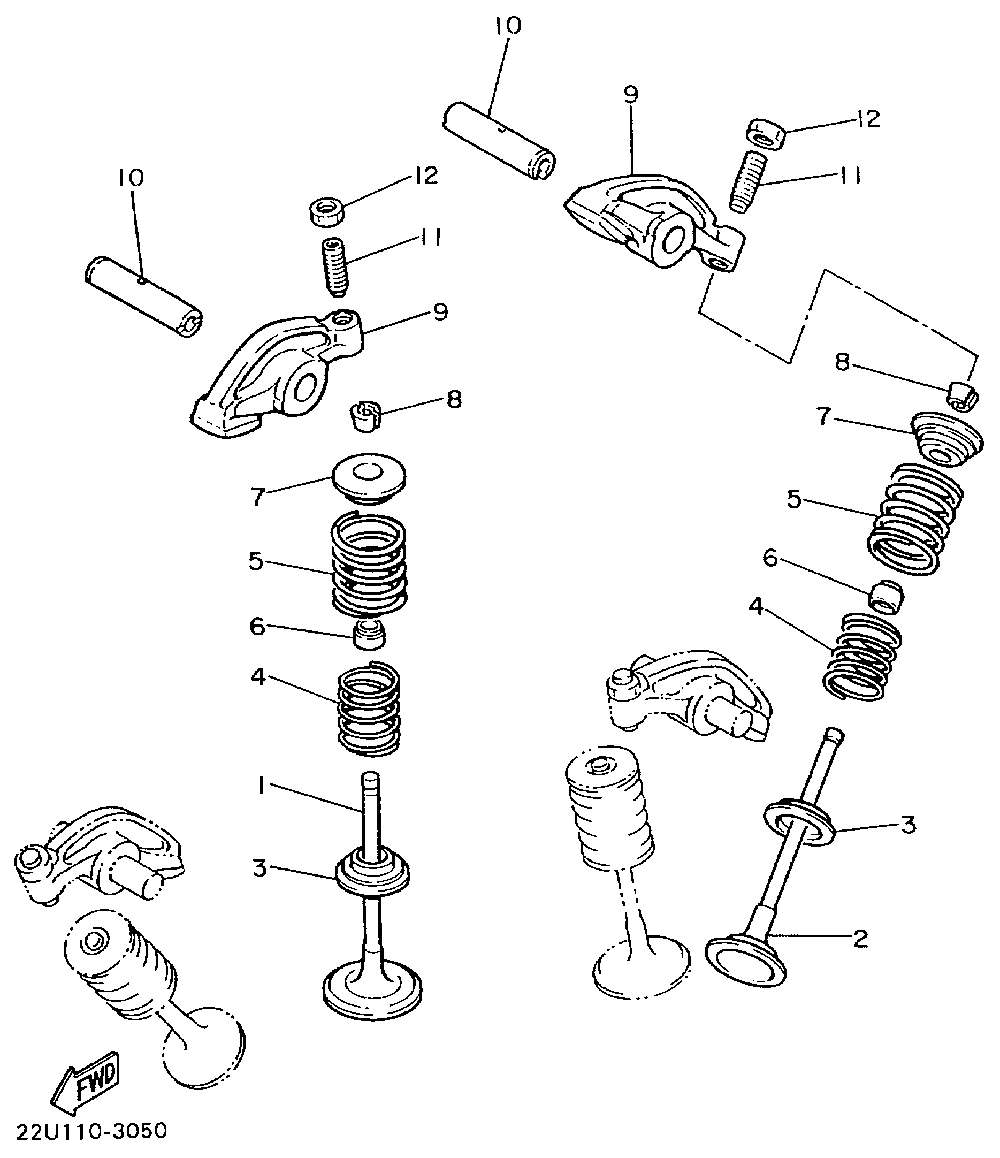 10
9
12
11
10
12
11
9
8
8
7
7
5
5
6
6
4
4
1
3
3
2
FWD
22U110-3050