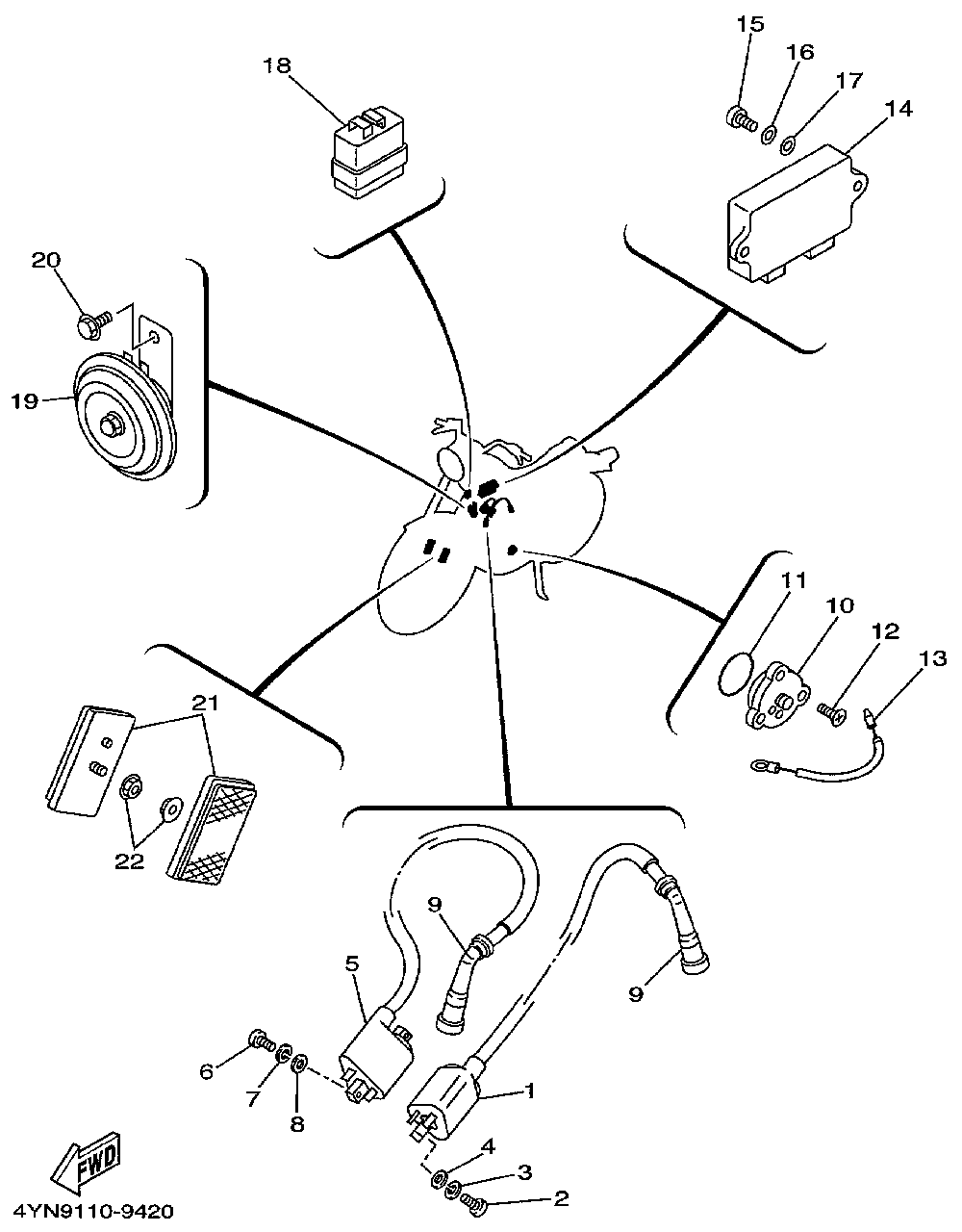 15
16
17
14
18
20
19
11
10
12
13
21
22
9
9
5
6
7
8
1
4
3
2
FWD
4YN9110-9420