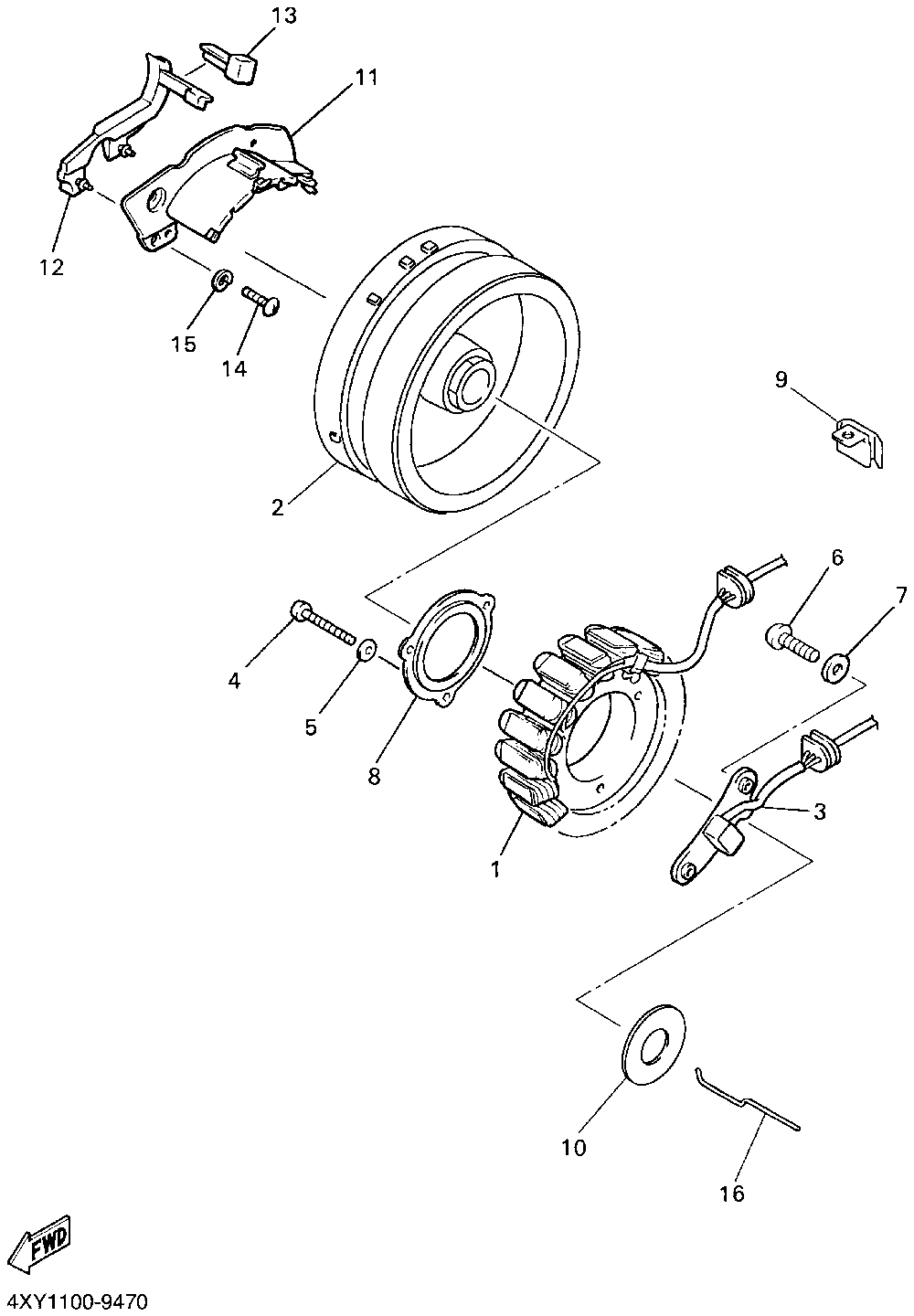 13
11
12
15
14
9
2
6
7
4
5
8
3
1
10
16
FWD
4XY1100-9470