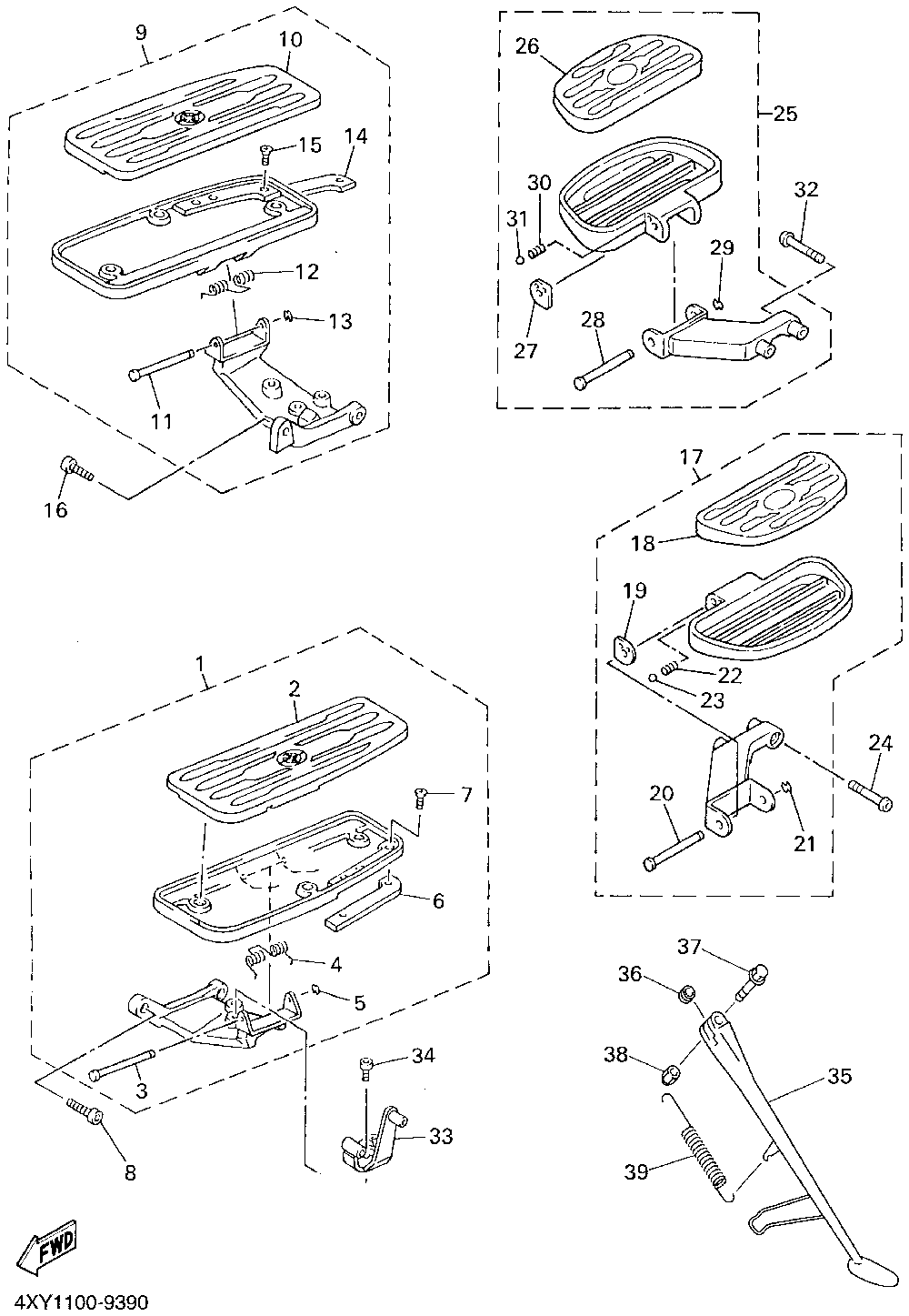 9
10
15
14
12
13
11
16
26
25
30
31
32
29
27
28
17
18
19
22
23
24
20
21
1
2
7
6
4
5
3
8
34
33
37
36
38
35
39
FWD
4XY1100-9390