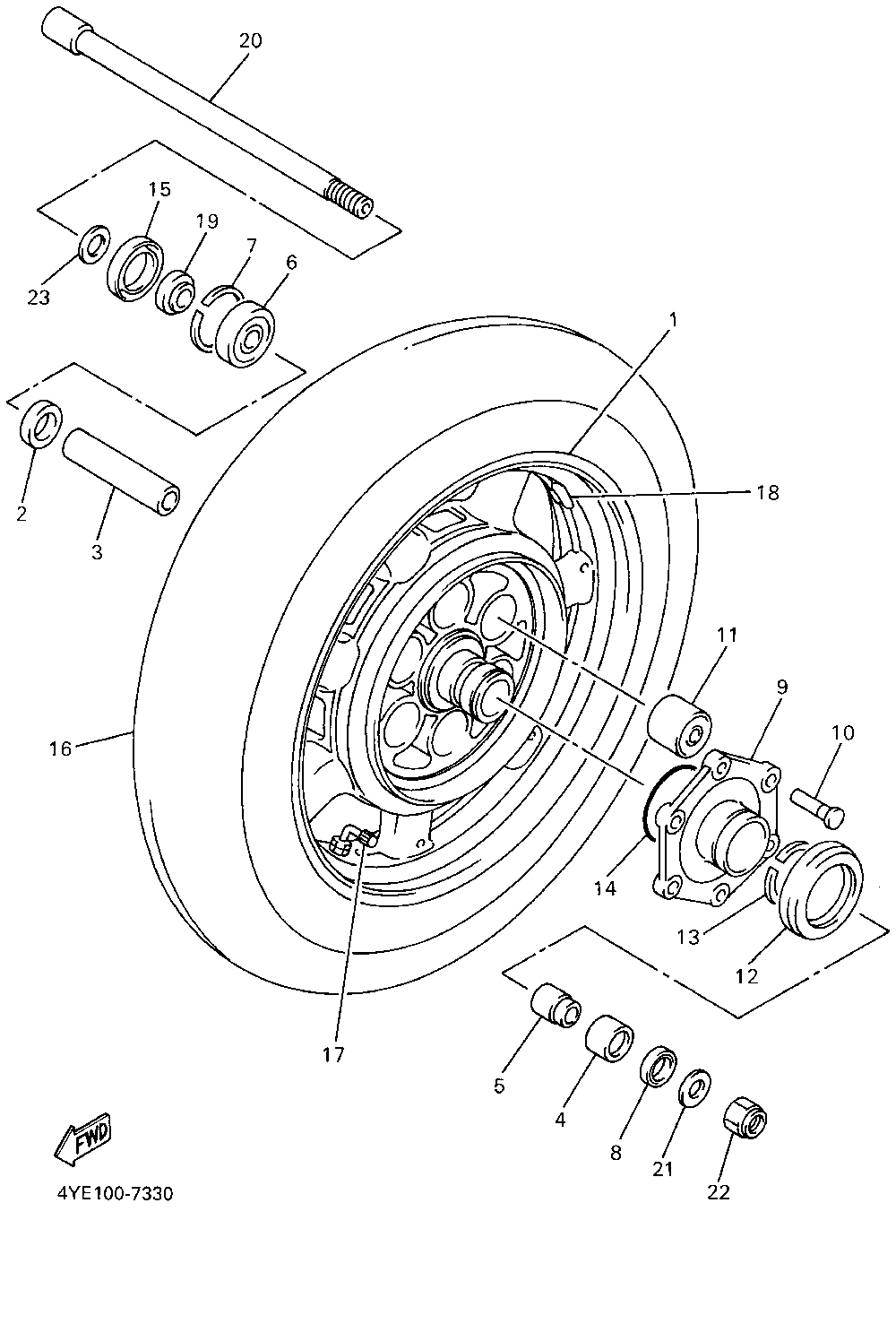 20
15
19
7
6
23
1
2
3
18
11
9
10
16
14
13
12
17
5
4
8
21
22
FWD
4YE100-7330