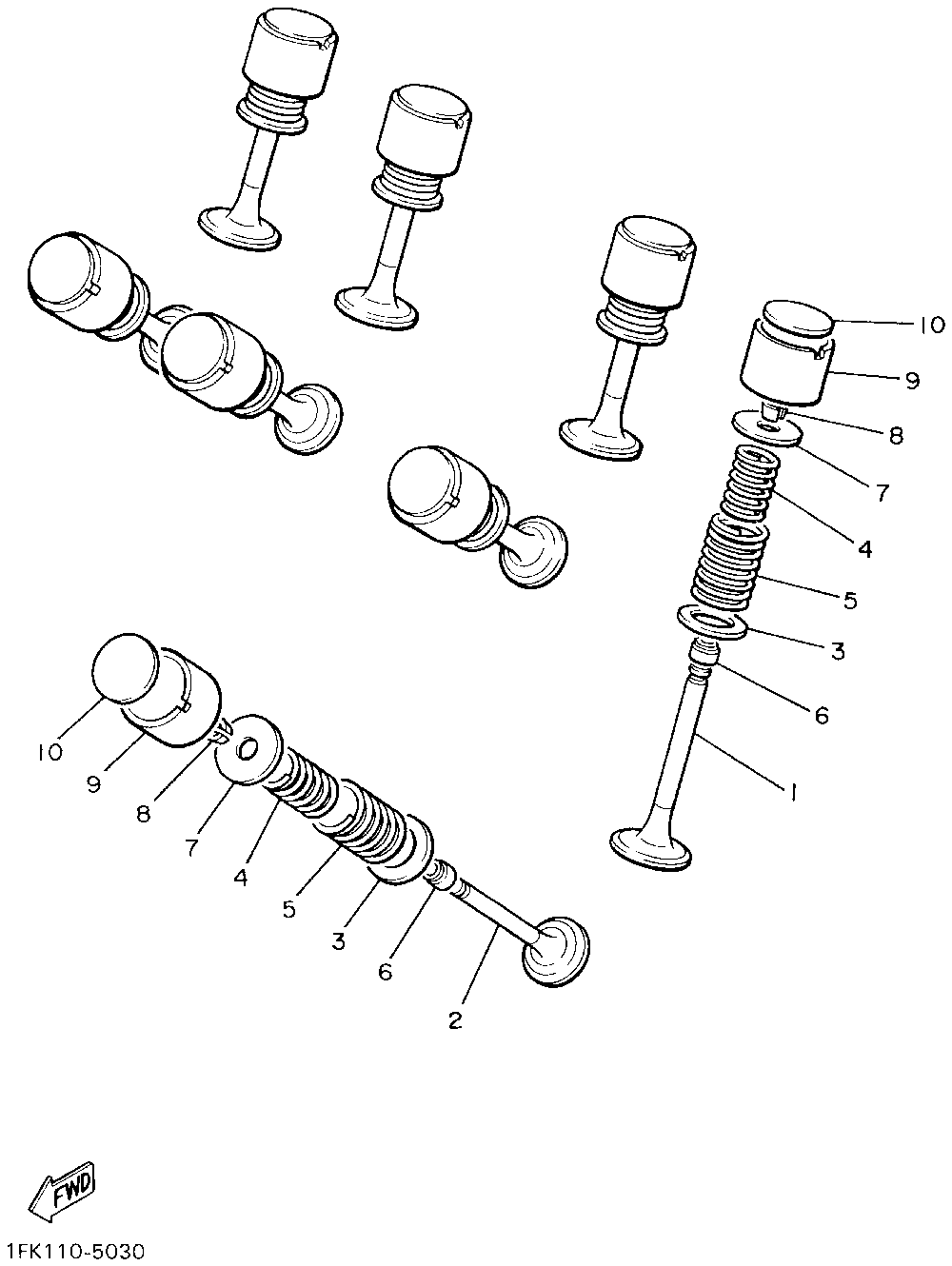 10
9
8
7
4
5
3
6
1
10
9
8
7
4
5
3
6
2
FWD
1FK110-5030