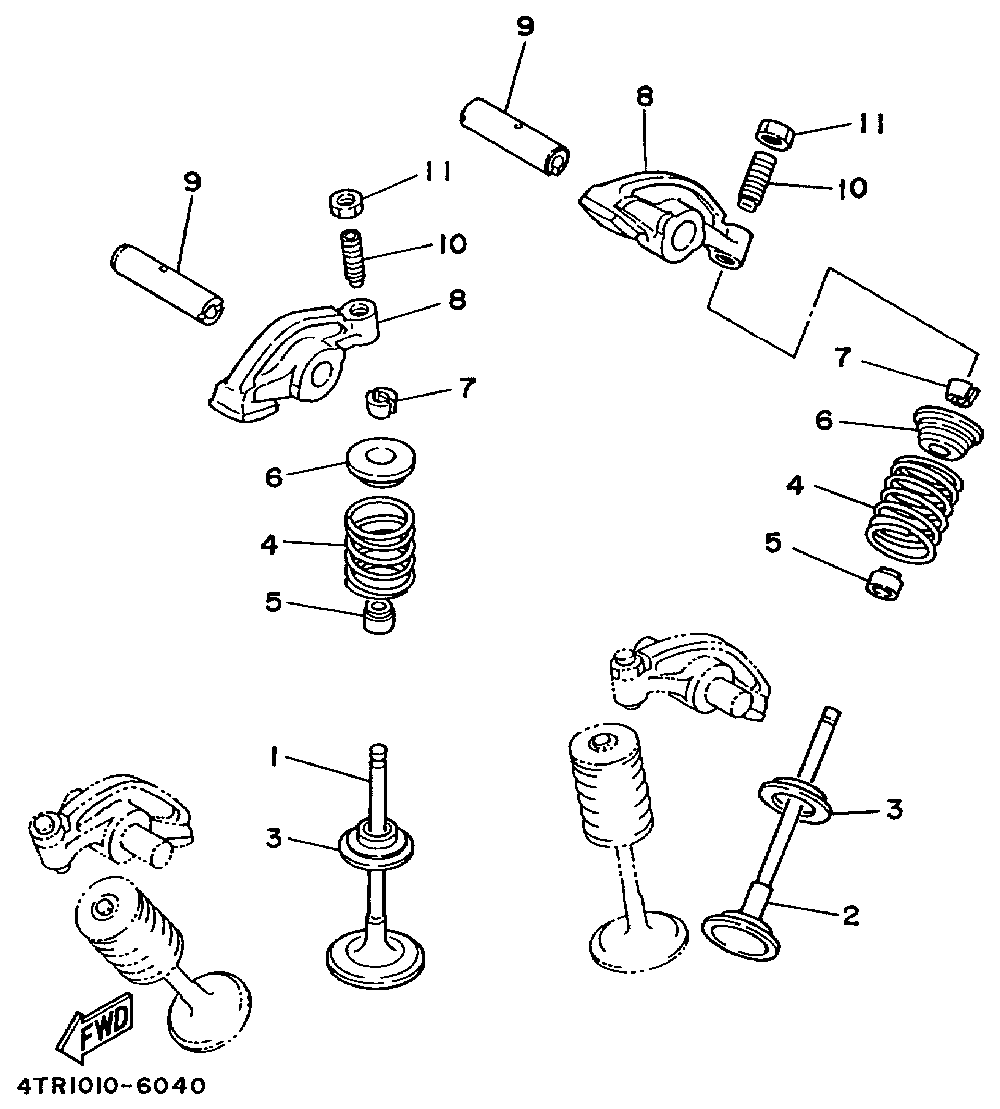 9
8
11
10
9
11
10
8
7
7
6
6
4
4
5
5
1
3
3
2
FWD
4TR1010-6040