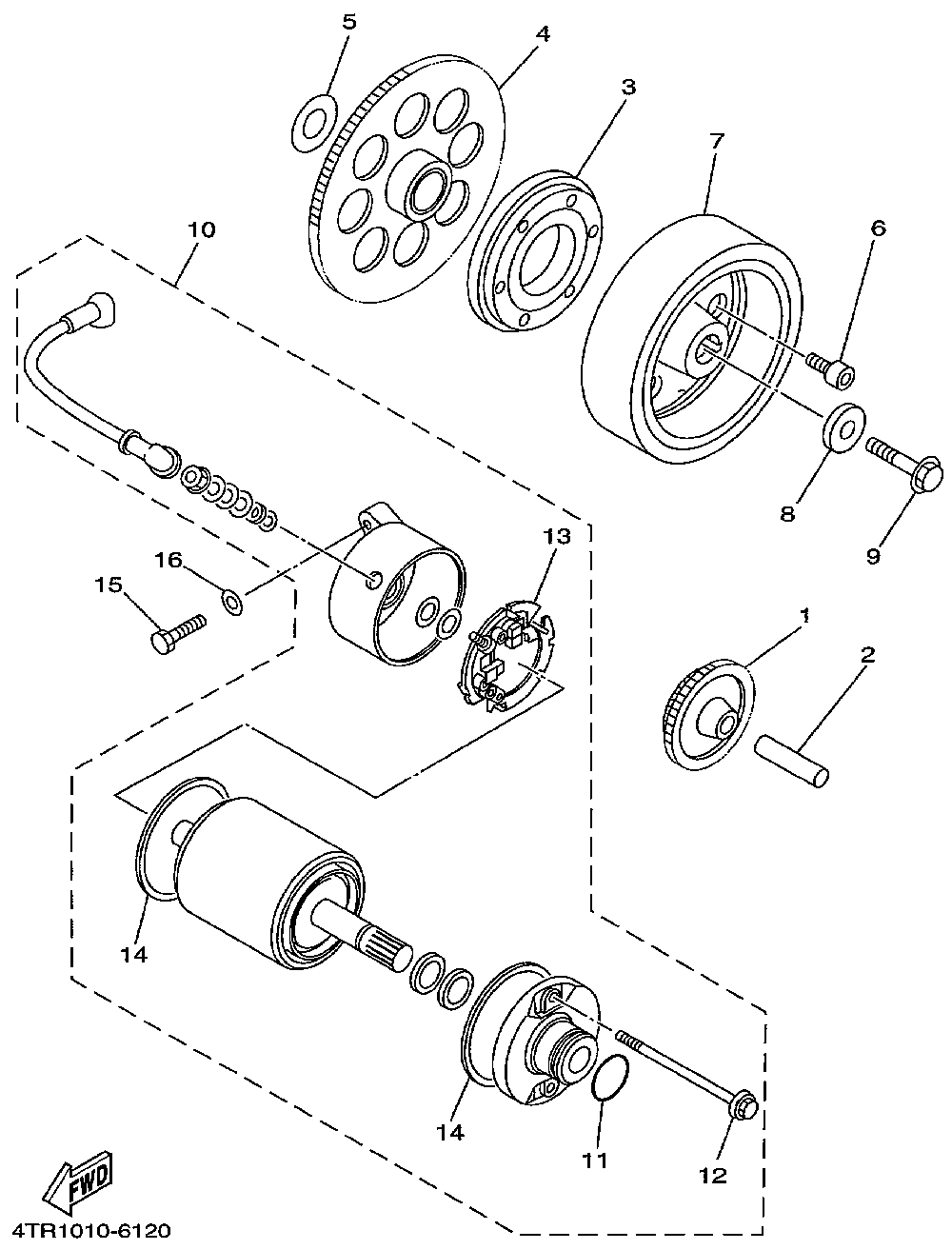 5
4
3
7
10
6
8
9
13
16
15
1
2
14
14
11
12
FWD
4TR1010-6120