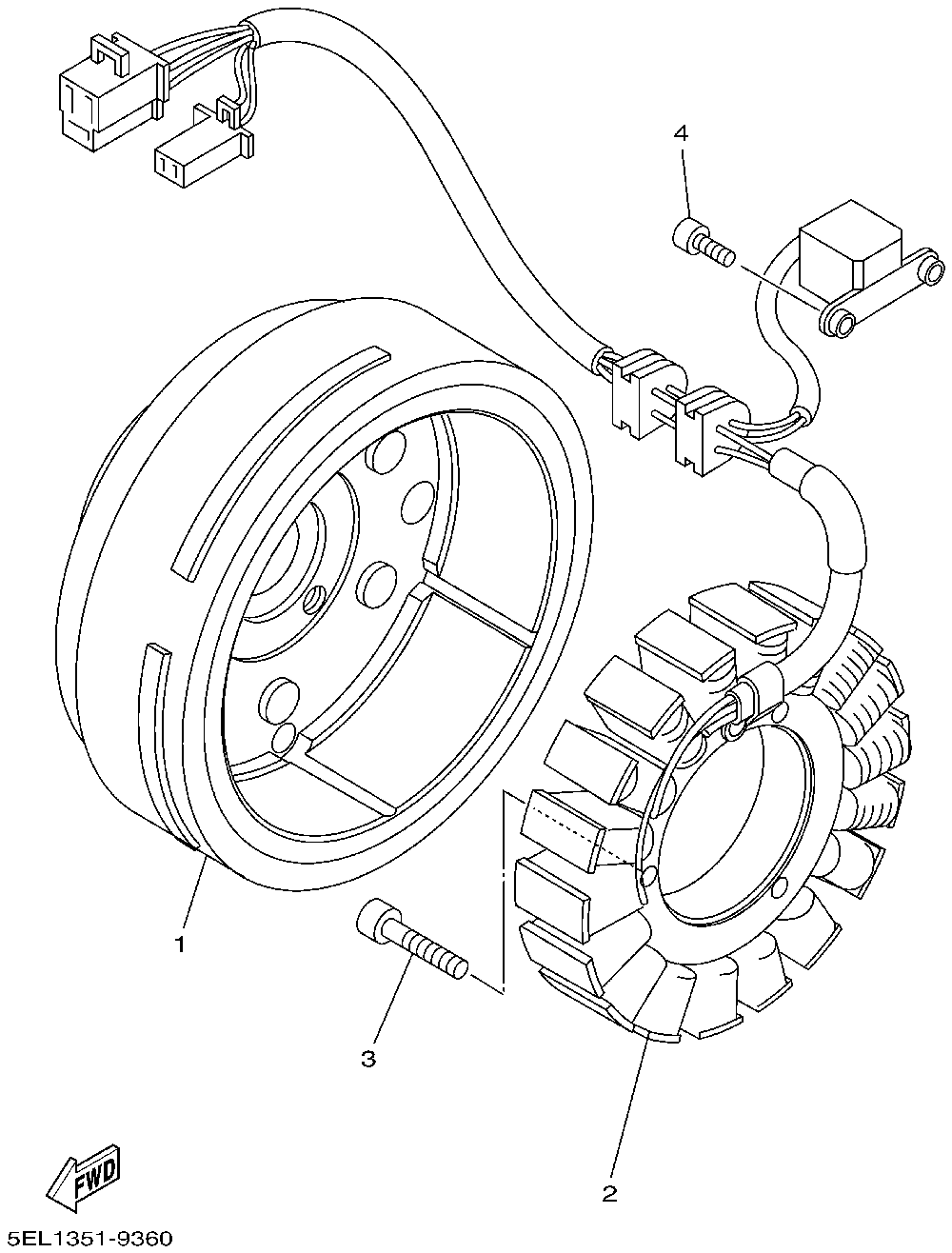 4

1

3

2

FWD

5EL1351-9360