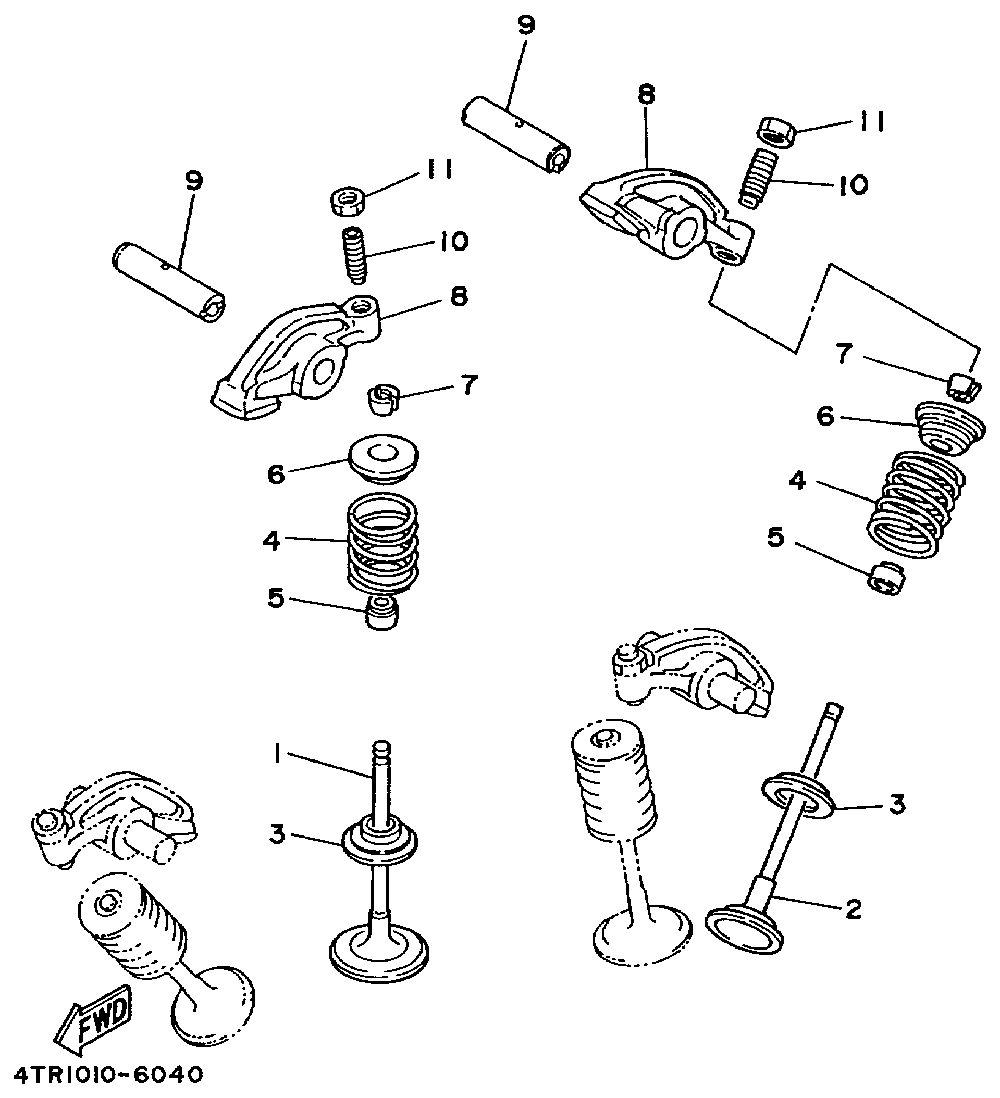 9
8
11
10
9
11
10
8
7
7
6
6
4
4
5
5
1
3
3
2
FWD
4TR1010-6040