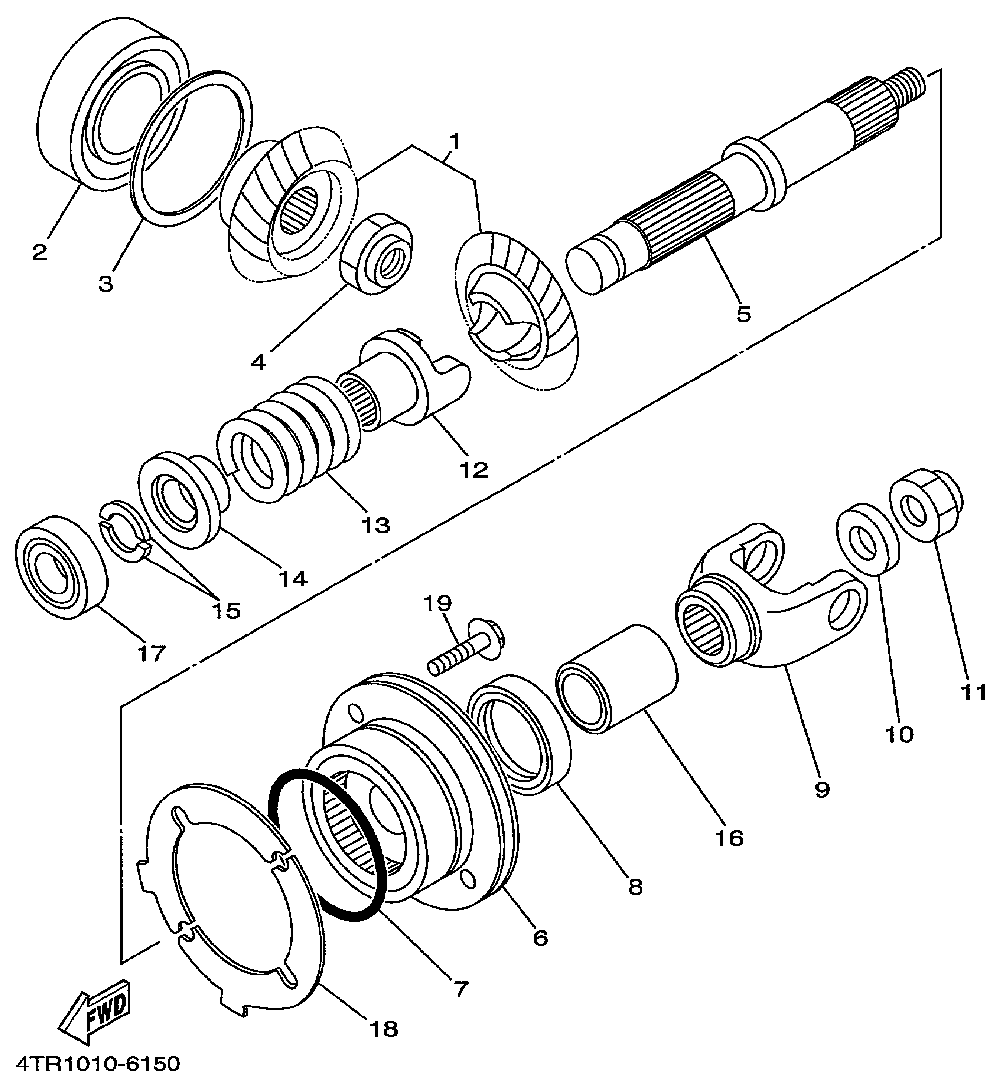 1
2
3
4
5
12
13
14
15
17
19
11
10
9
16
8
6
7
18
FWD
4TR1010-6150