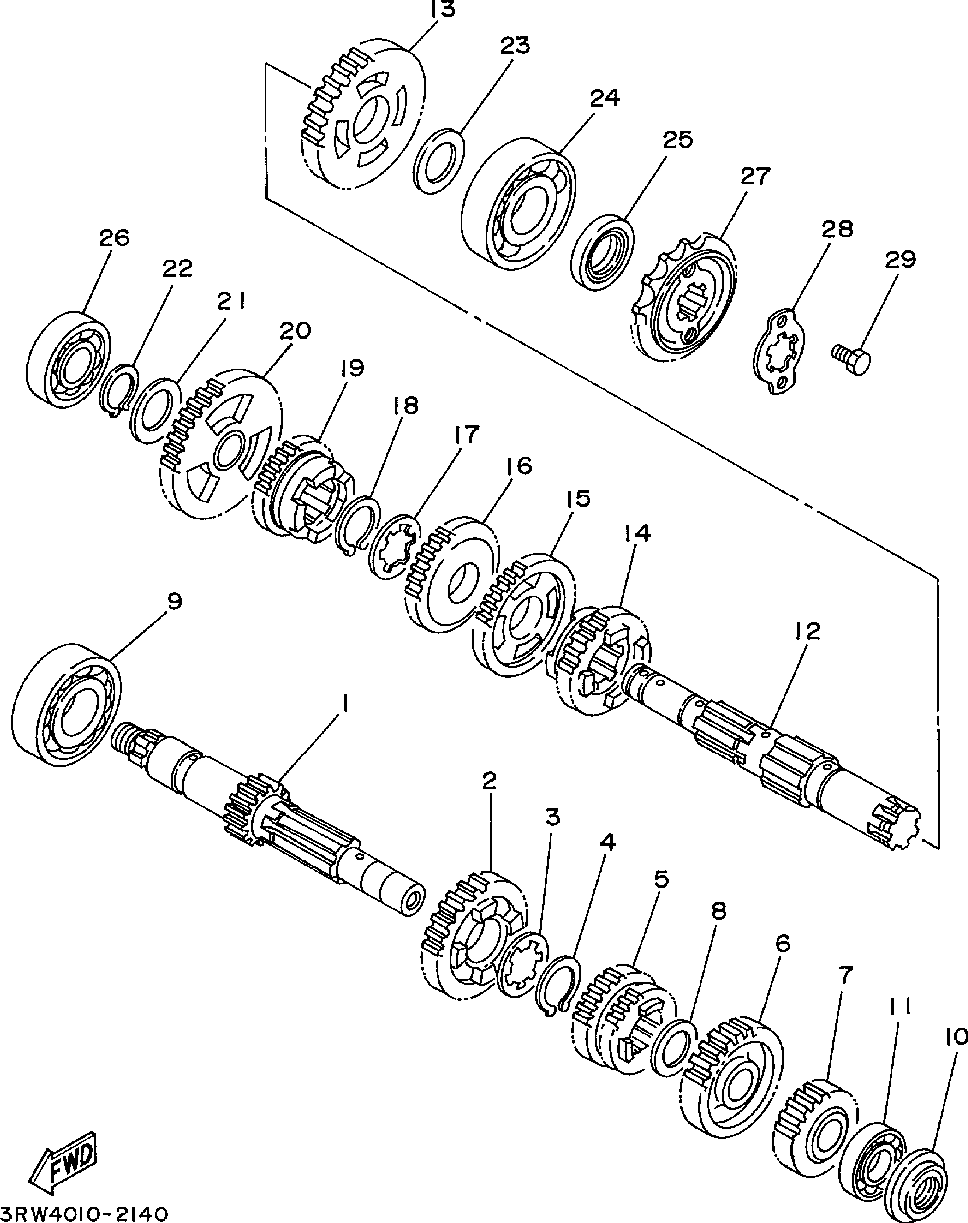 13
23
24
25
27
28
29
26
22
21
20
19
18
17
16
15
14
12
9
1
2
3
4
5
8
6
7
11
10
FWD
3RW4010-2140