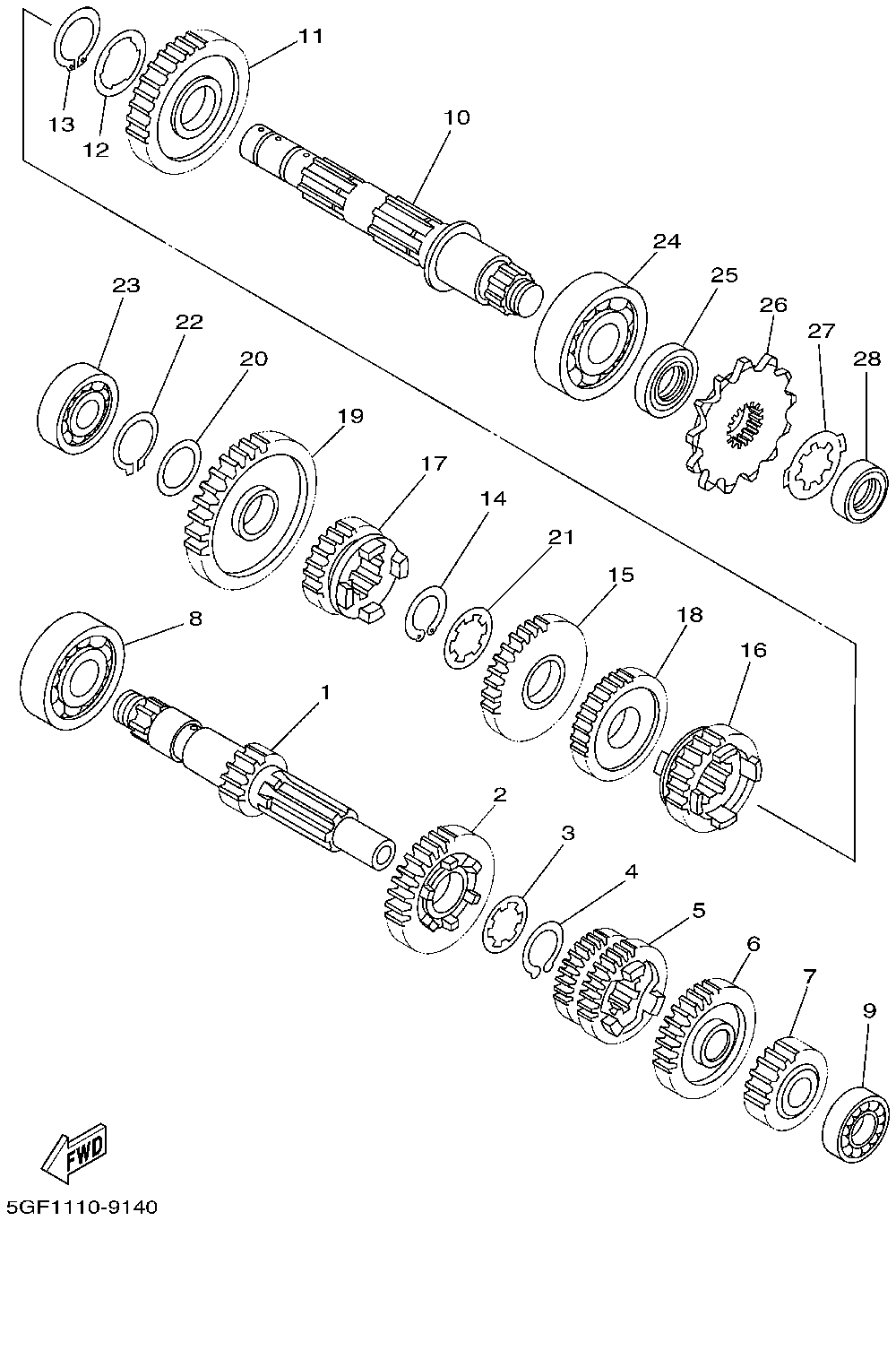 11
13
12
10
24
25
26
27
28
23
22
20
19
17
14
21
15
18
16
8
1
2
3
4
5
6
7
9
FWD
5GF1110-9140