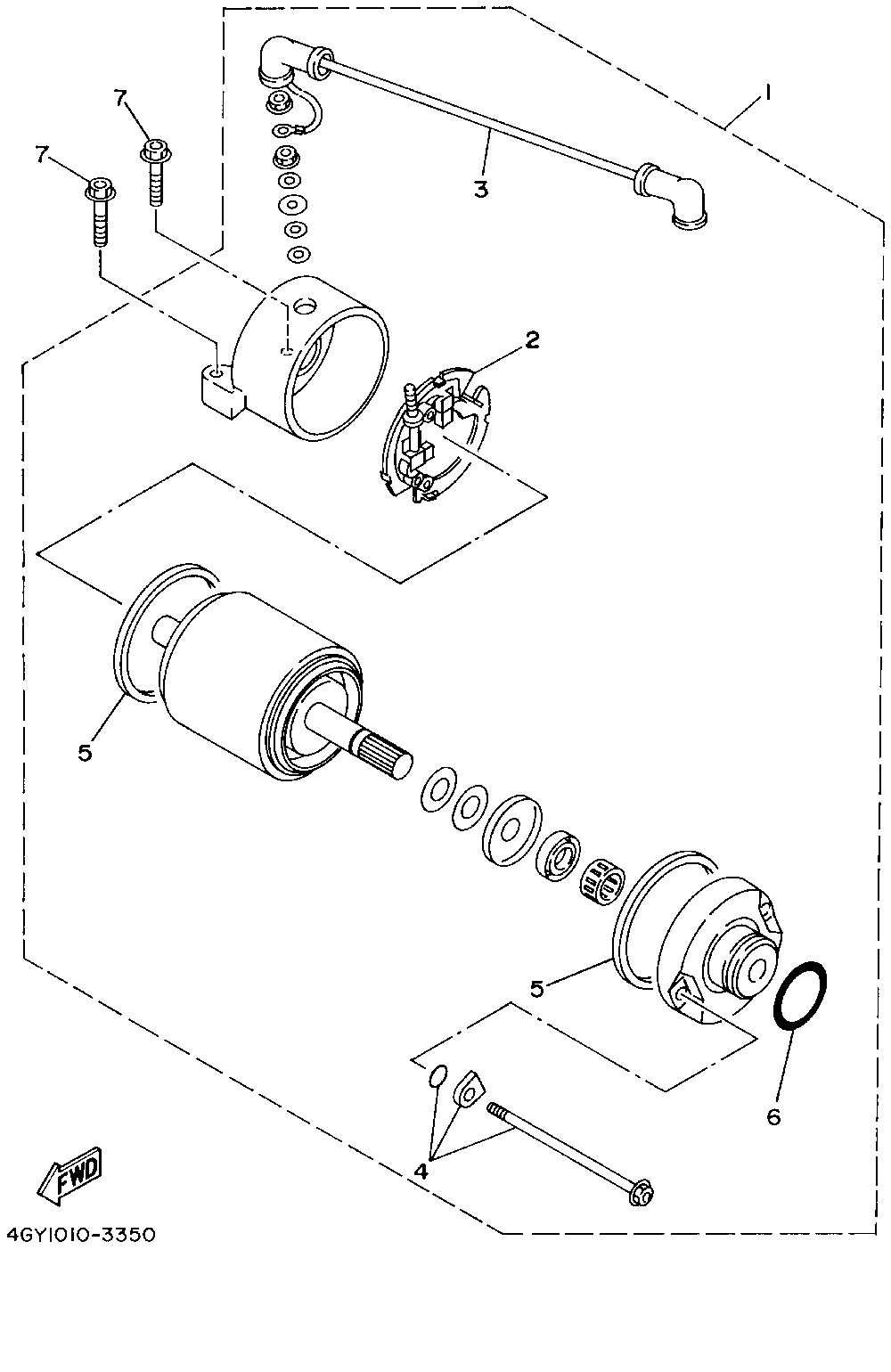 7
7
1
3
2
5
5
6
4
FWD
4GY1010-3350