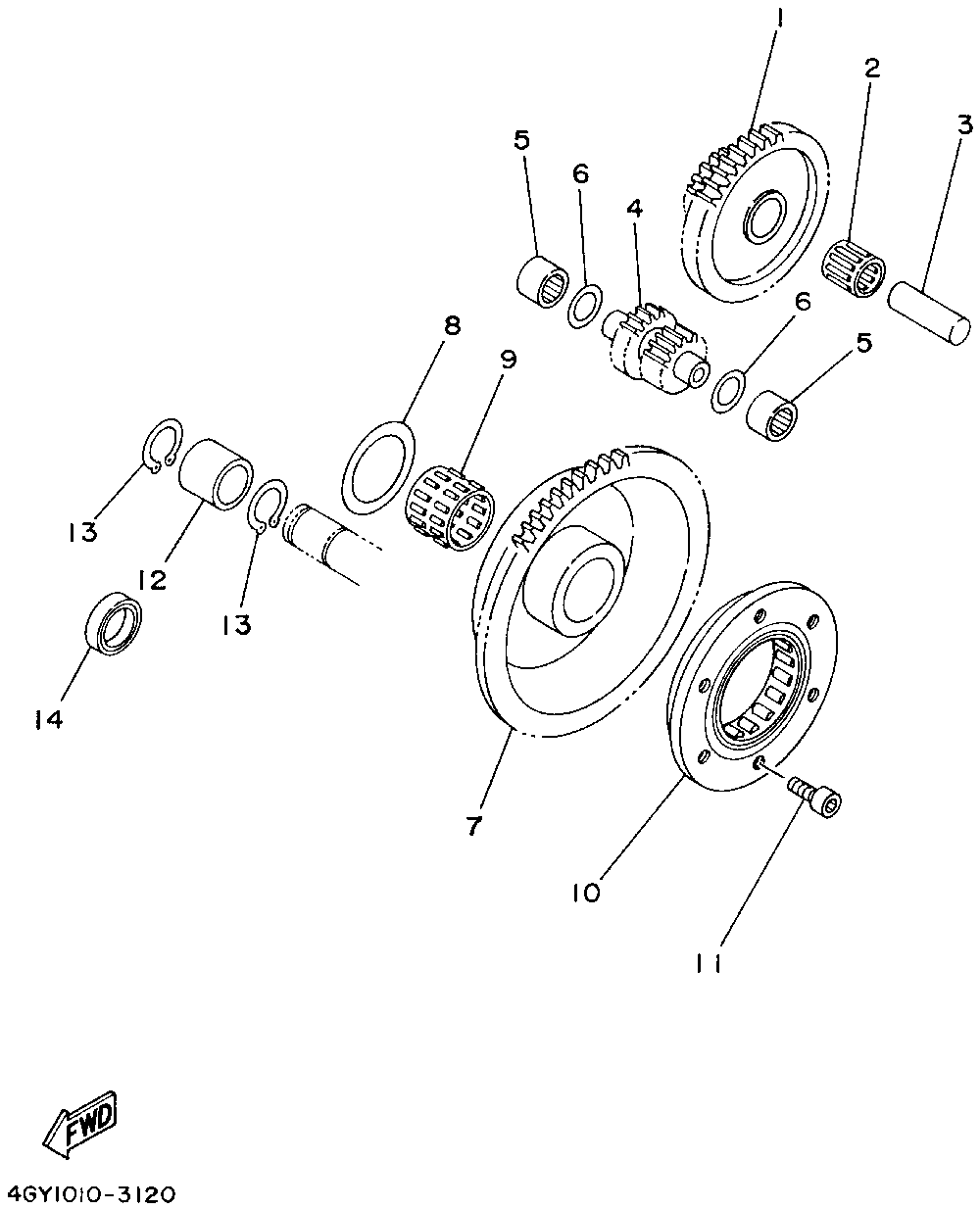 1
2
3
5
6
4
6
5
8
9
13
12
13
14
7
10
11
FWD
4GY1010-3120