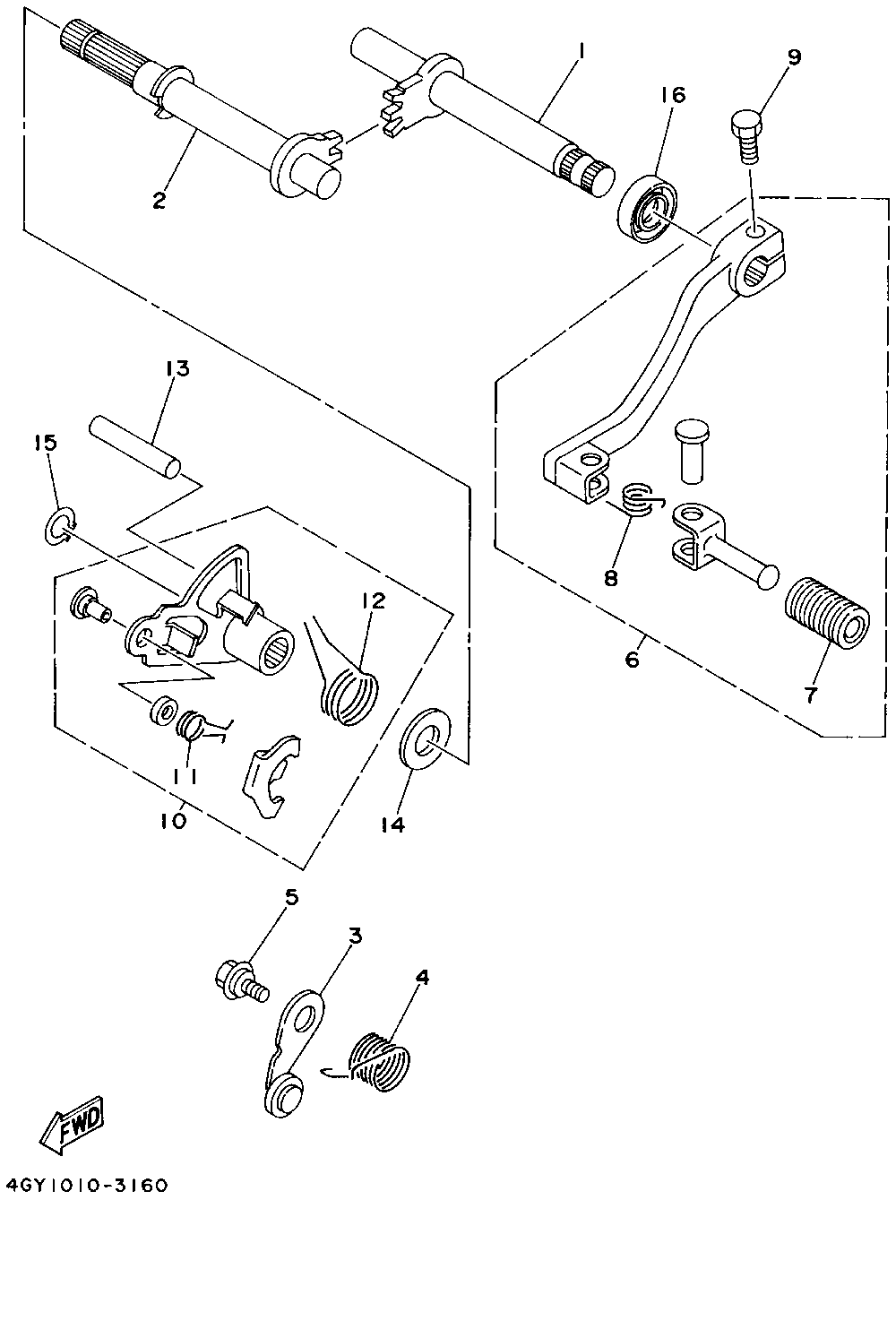 1
9
16
2
13
15
12
8
6
7
11
10
14
5
3
4
FWD
4GY1010-3160