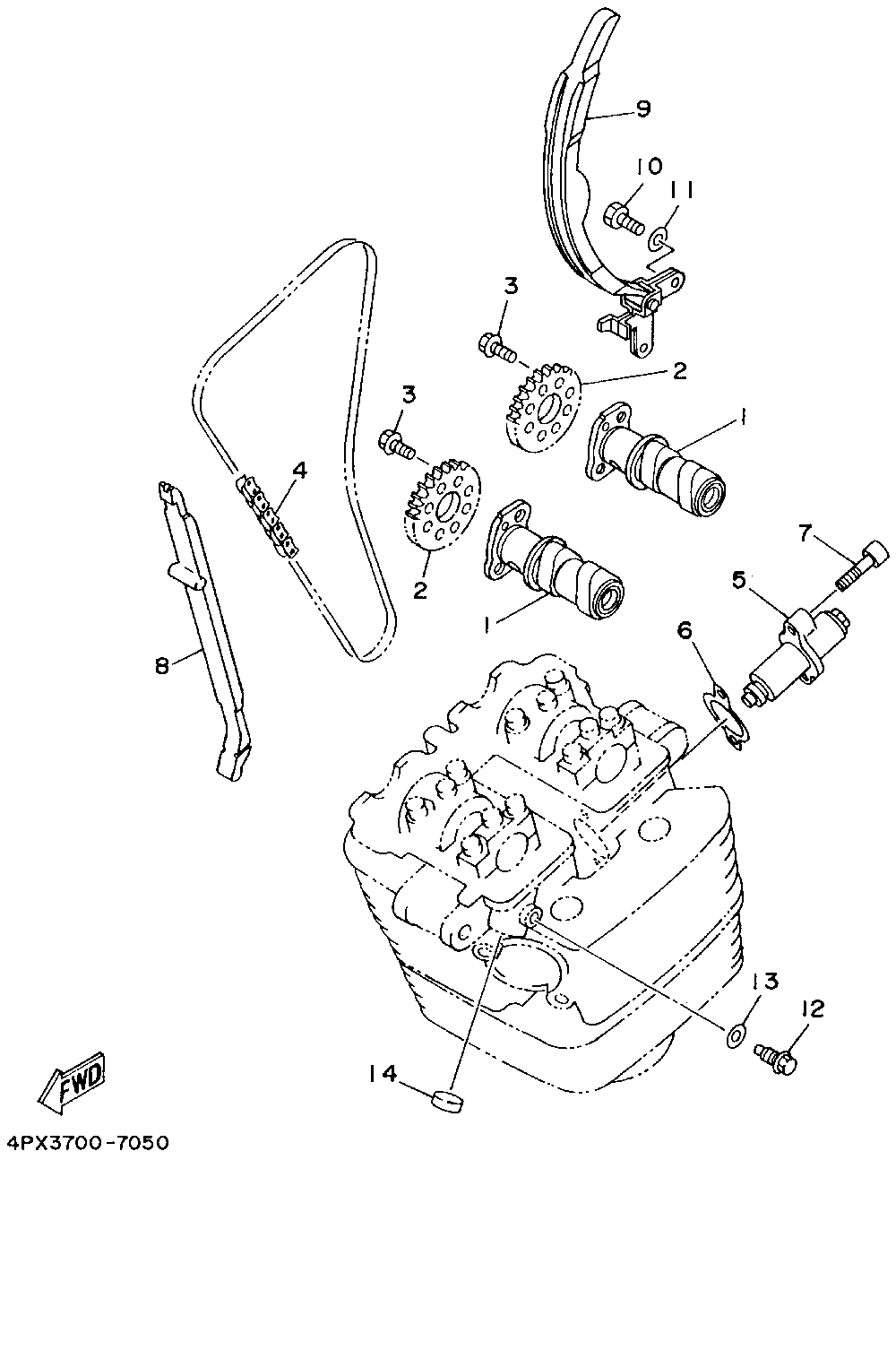 9
10
11
3
2
1
3
4
2
1
7
5
6
8
13
12
14
FWD
4PX3700-7050