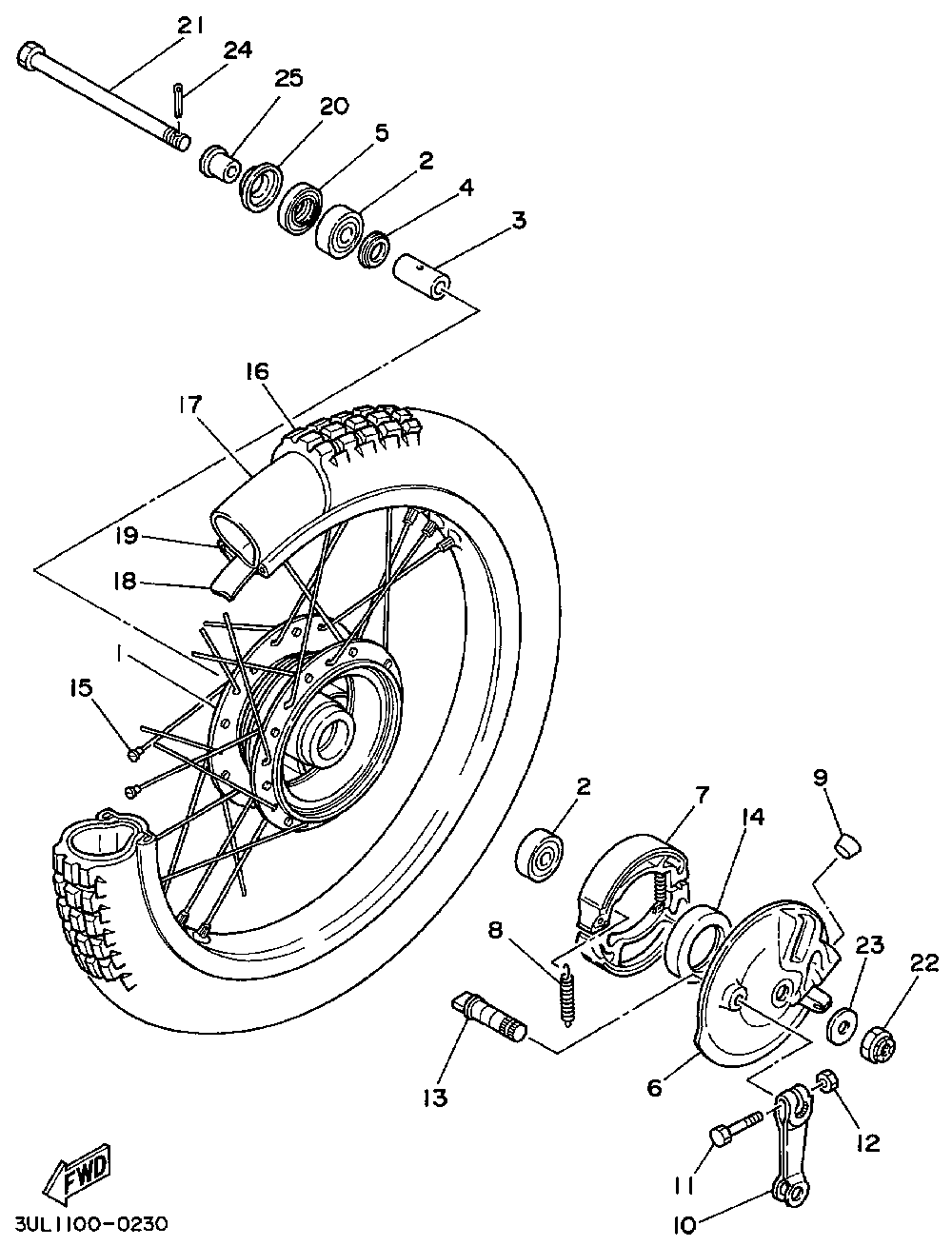 21
24
25
20
5
2
4
3
16
17
19
18
1
15
2
7
14
9
8
23
22
13
6
12
11
10
FWD
3UL1100-0230