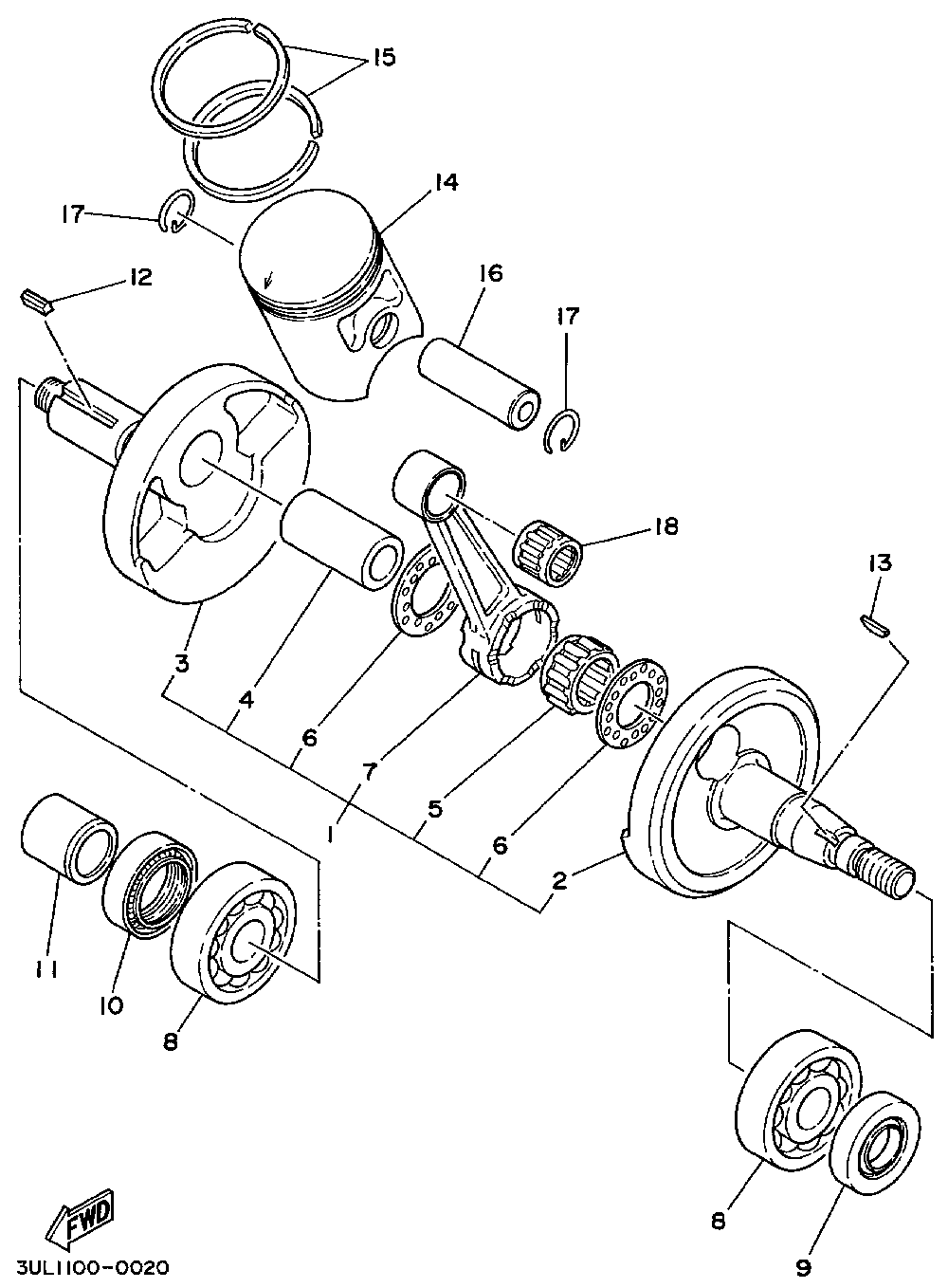 15
14
17
12
16
17
18
13
3
4
6
7
1
5
6
2
11
10
8
8
9
FWD
3UL1100-0020