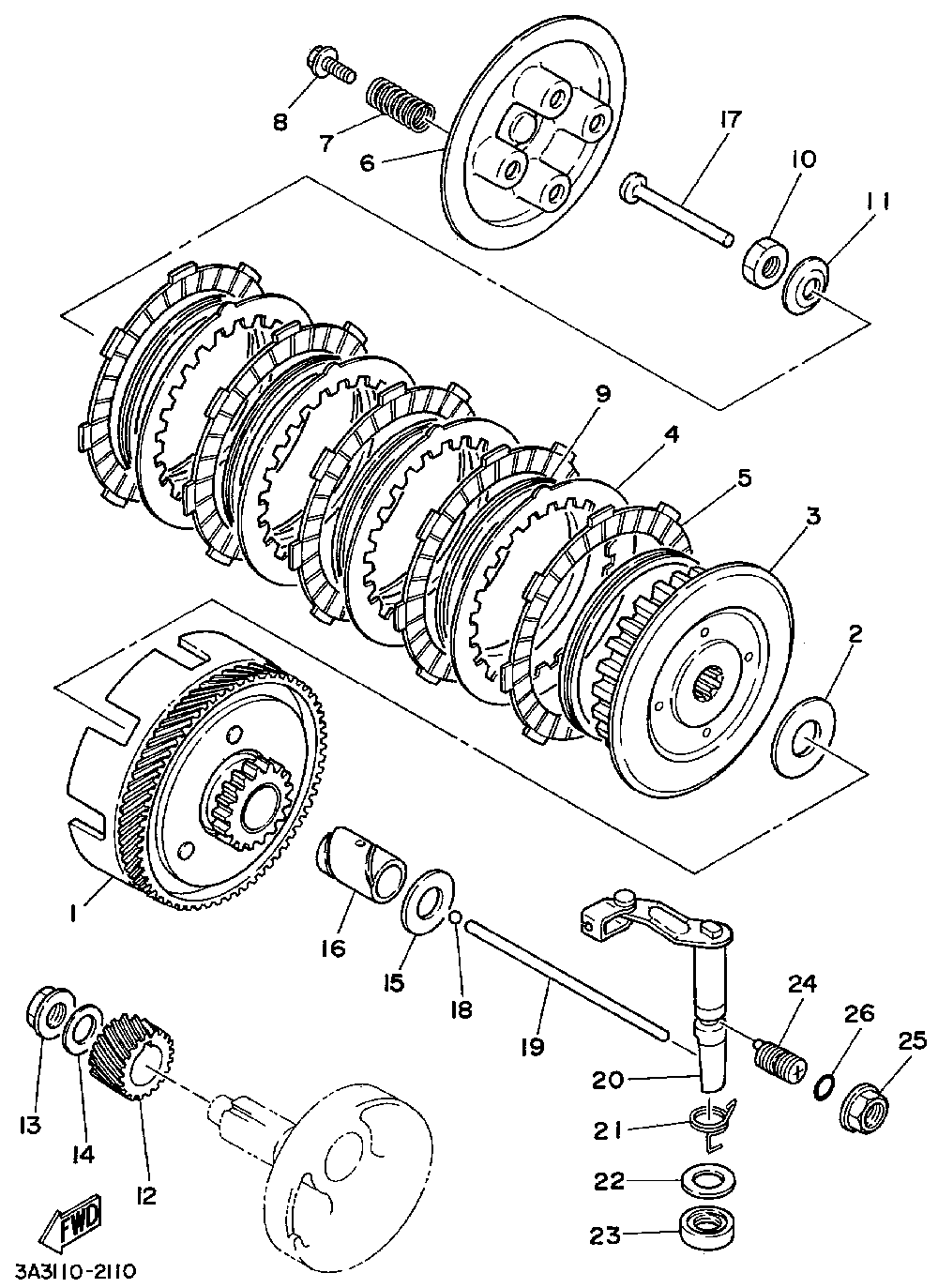 8
7
6
17
10
11
9
4
5
3
2
1
16
15
18
19
24
26
25
20
21
22
23
13
14
12
FWD
3A3110-2110