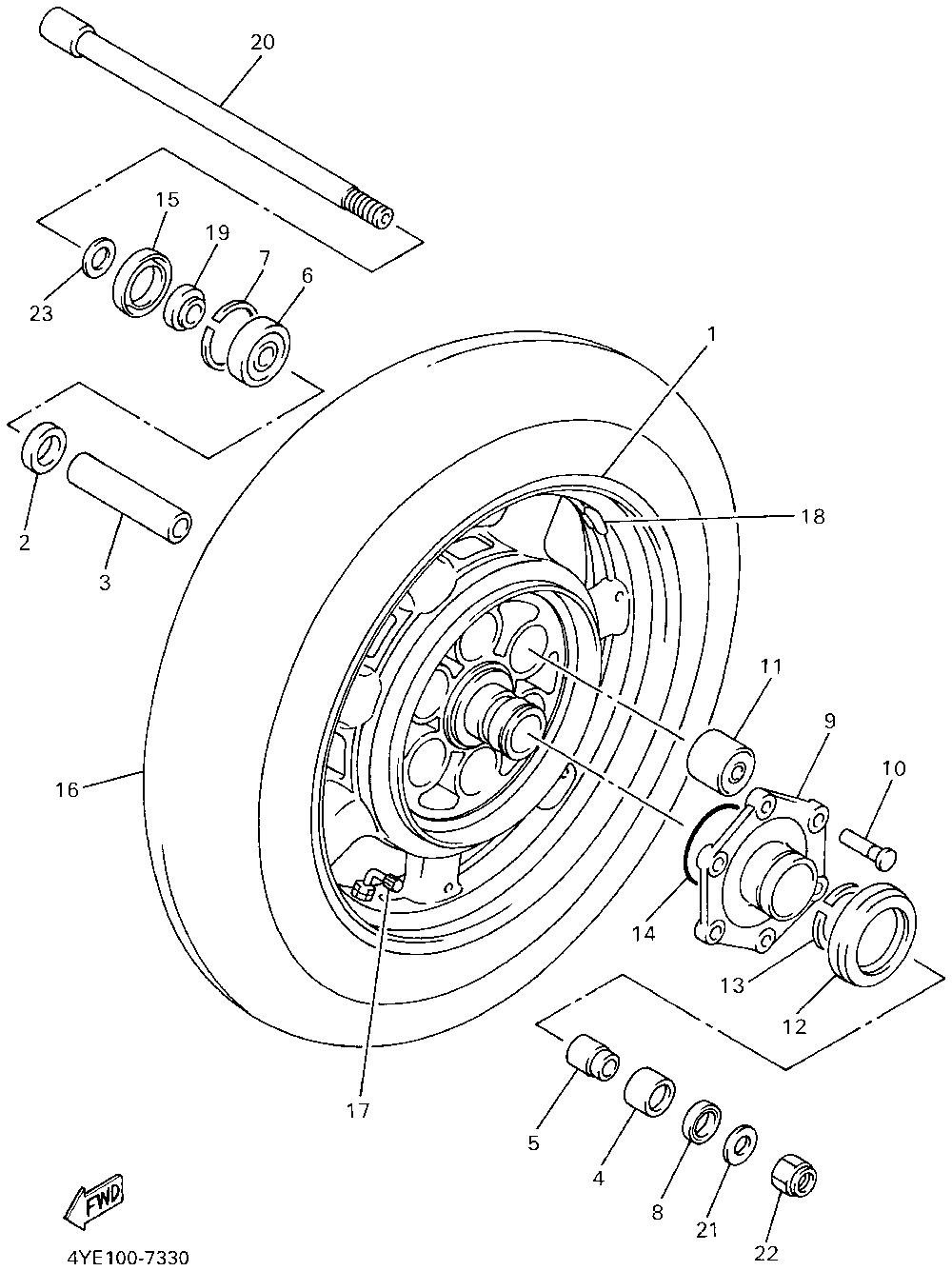 20
15
19
7
6
23
1
2
3
18
11
9
10
16
14
13
12
17
5
4
8
21
22
FWD
4YE100-7330