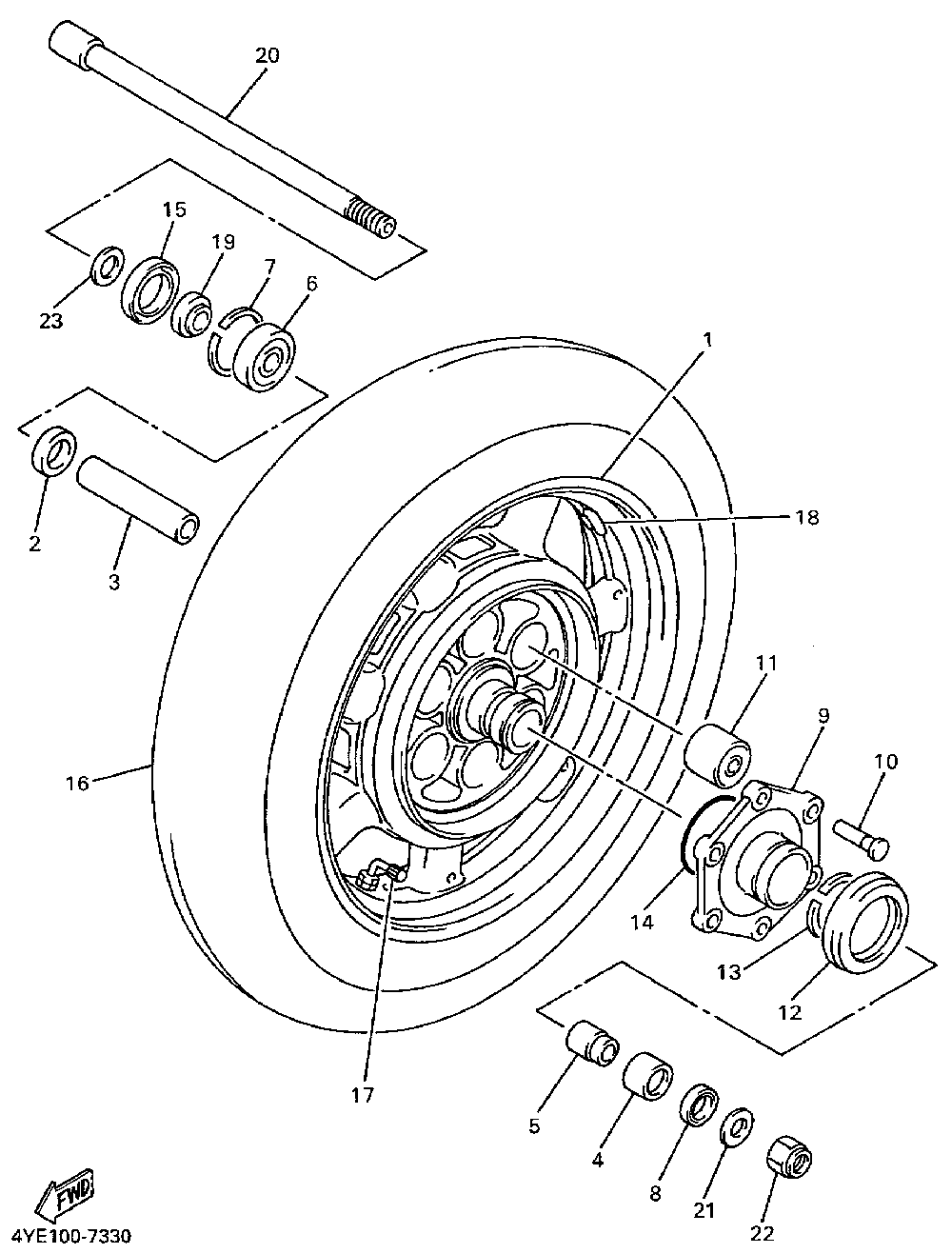 20
15
19
7
6
23
1
2
3
18
11
9
10
16
14
13
12
17
5
4
8
21
22
FWD
4YE100-7330