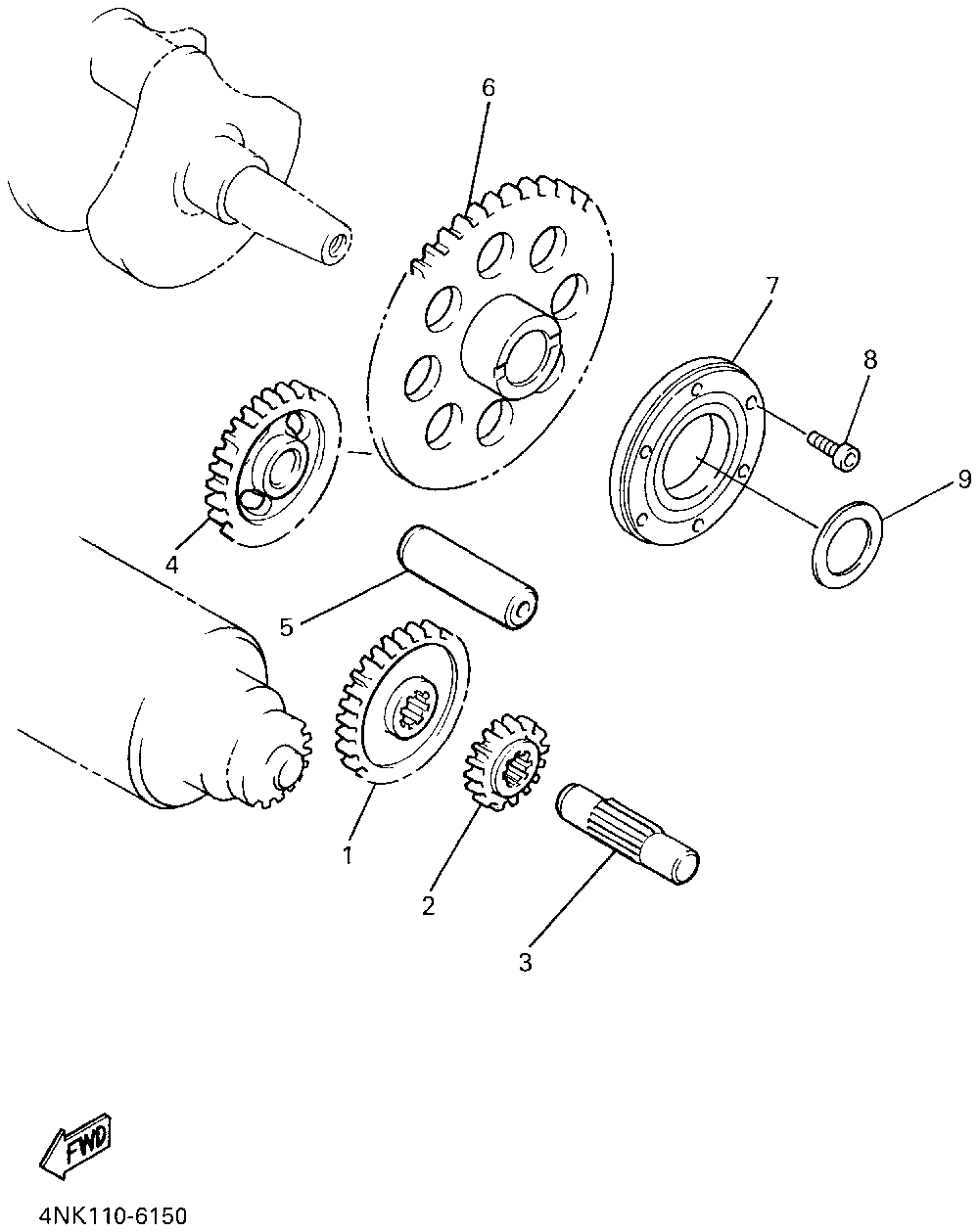 6
7
8
9
4
5
1
2
3
FWD
4NK110-6150