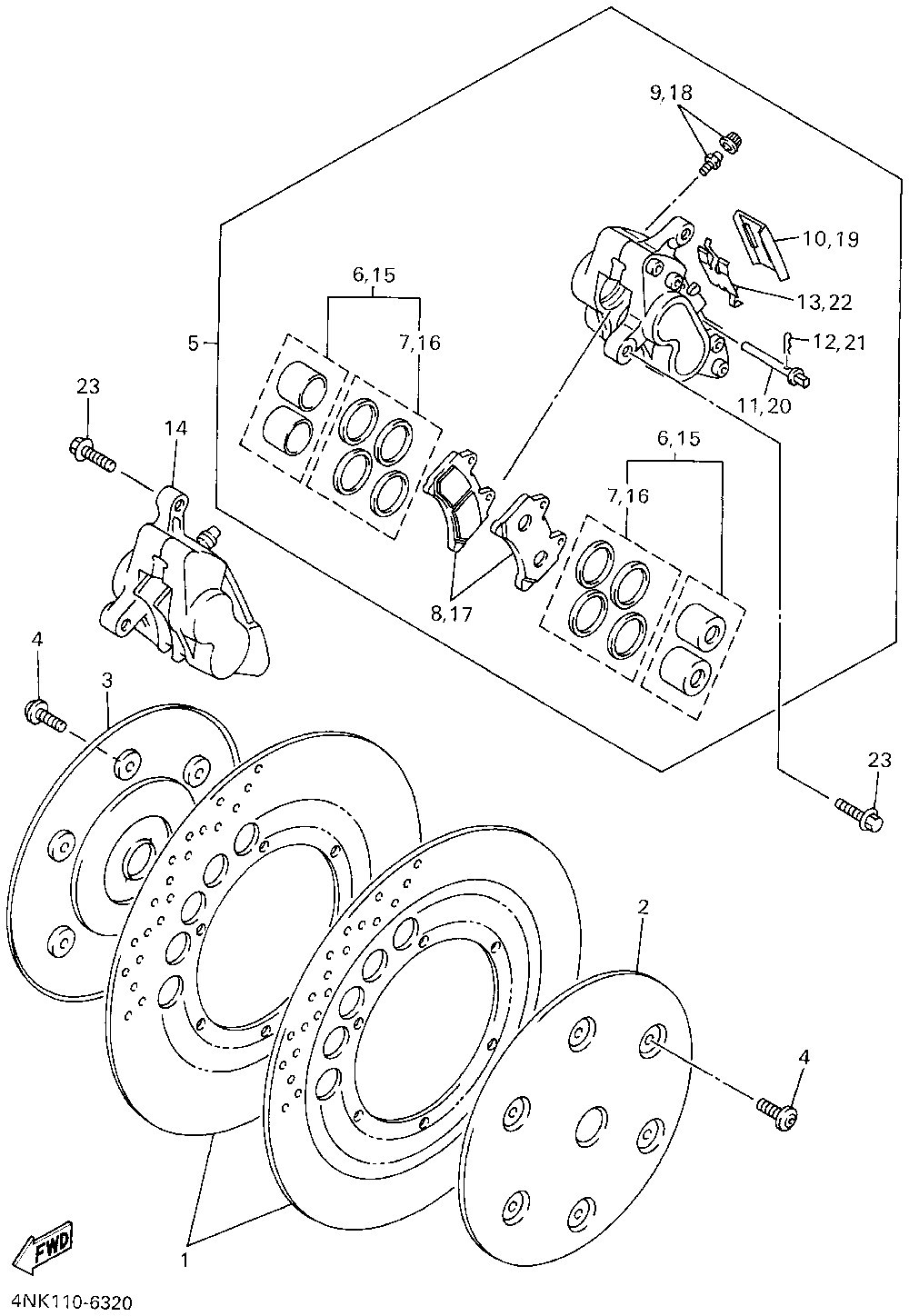 9,18

10,19

13,22

12,21

11,20

6,15

7,16

5

23

14

6,15

7,16

8,17

4

3

23

2

4

1

FWD

4NK110-6320