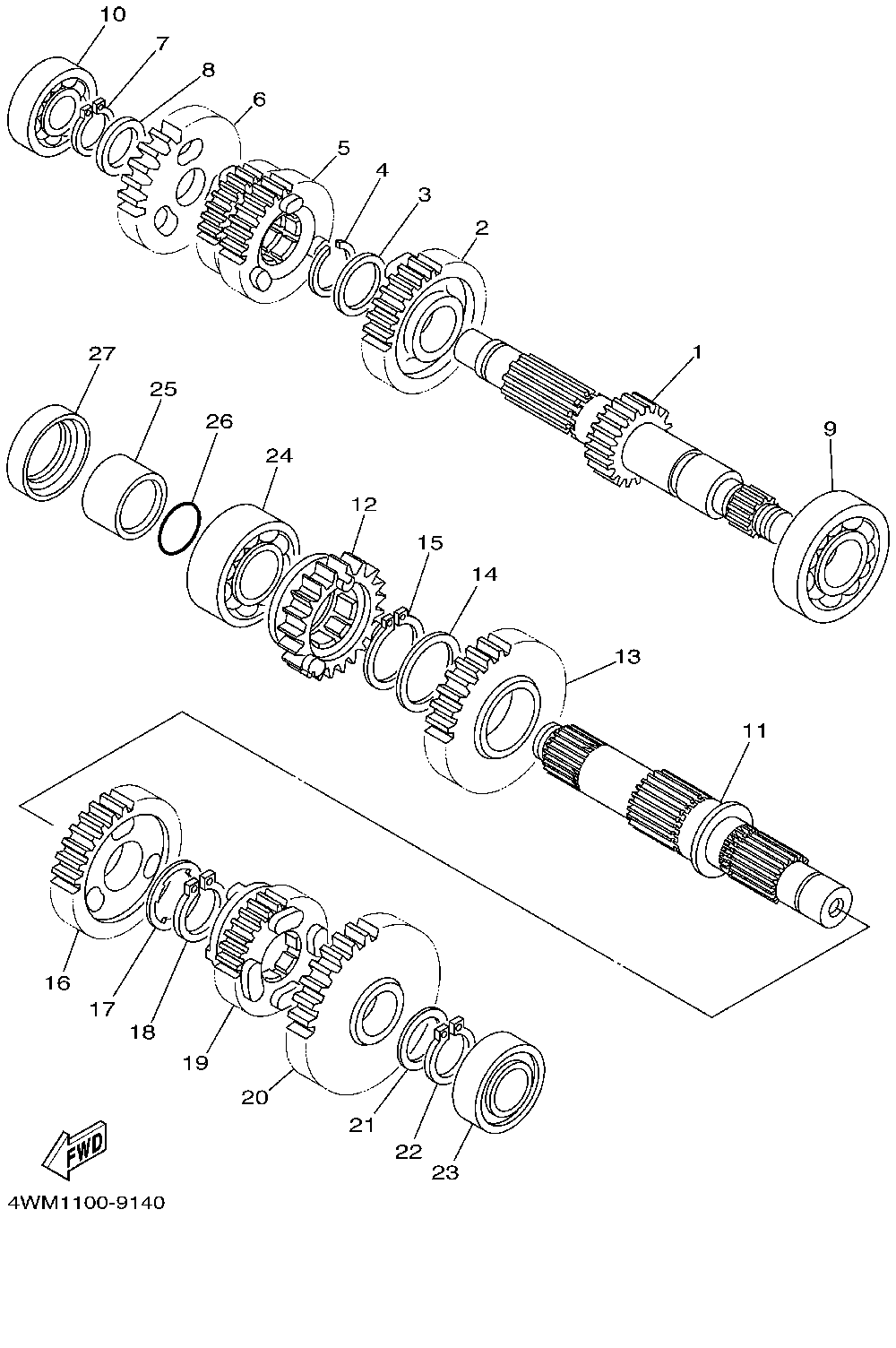 10
7
8
6
5
4
3
2
1
9
27
25
26
24
12
15
14
13
11
16
17
18
19
20
21
22
23
FWD
4WM1100-9140