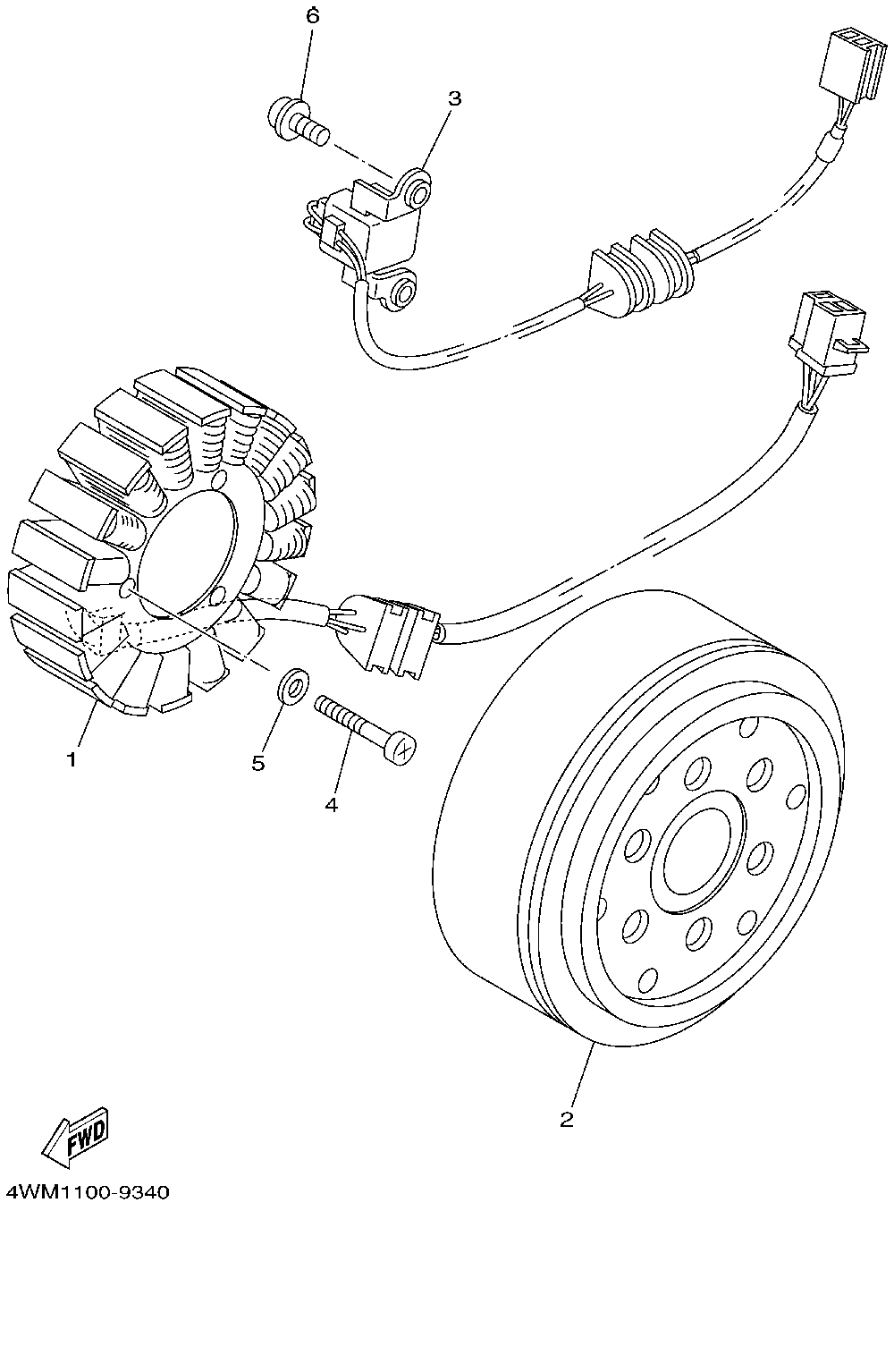 6
3
1
5
4
2
FWD
4WM1100-9340