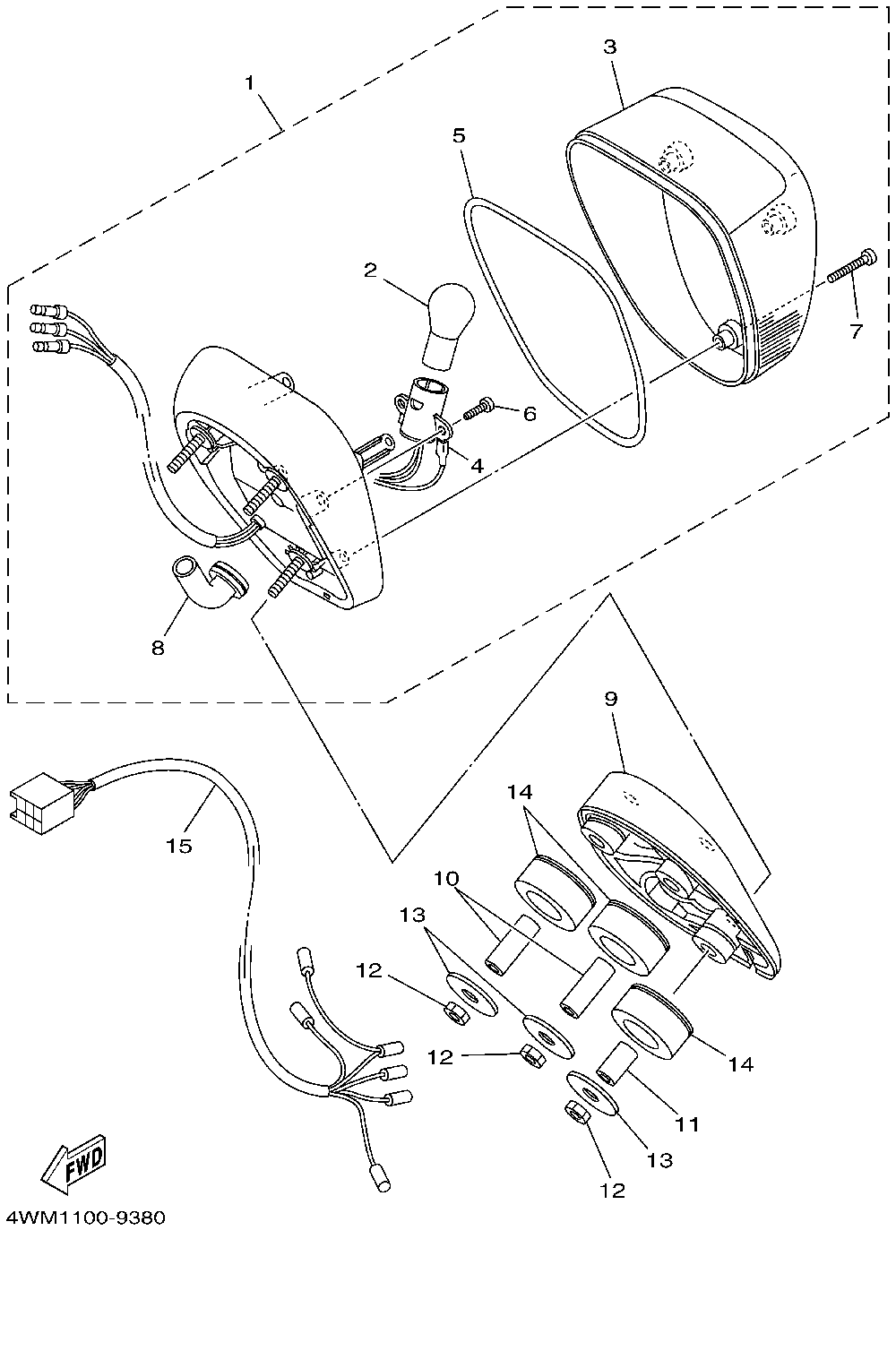 1
3
5
2
7
6
4
8
9
14
15
10
13
12
12
14
11
13
12
FWD
4WM1100-9380