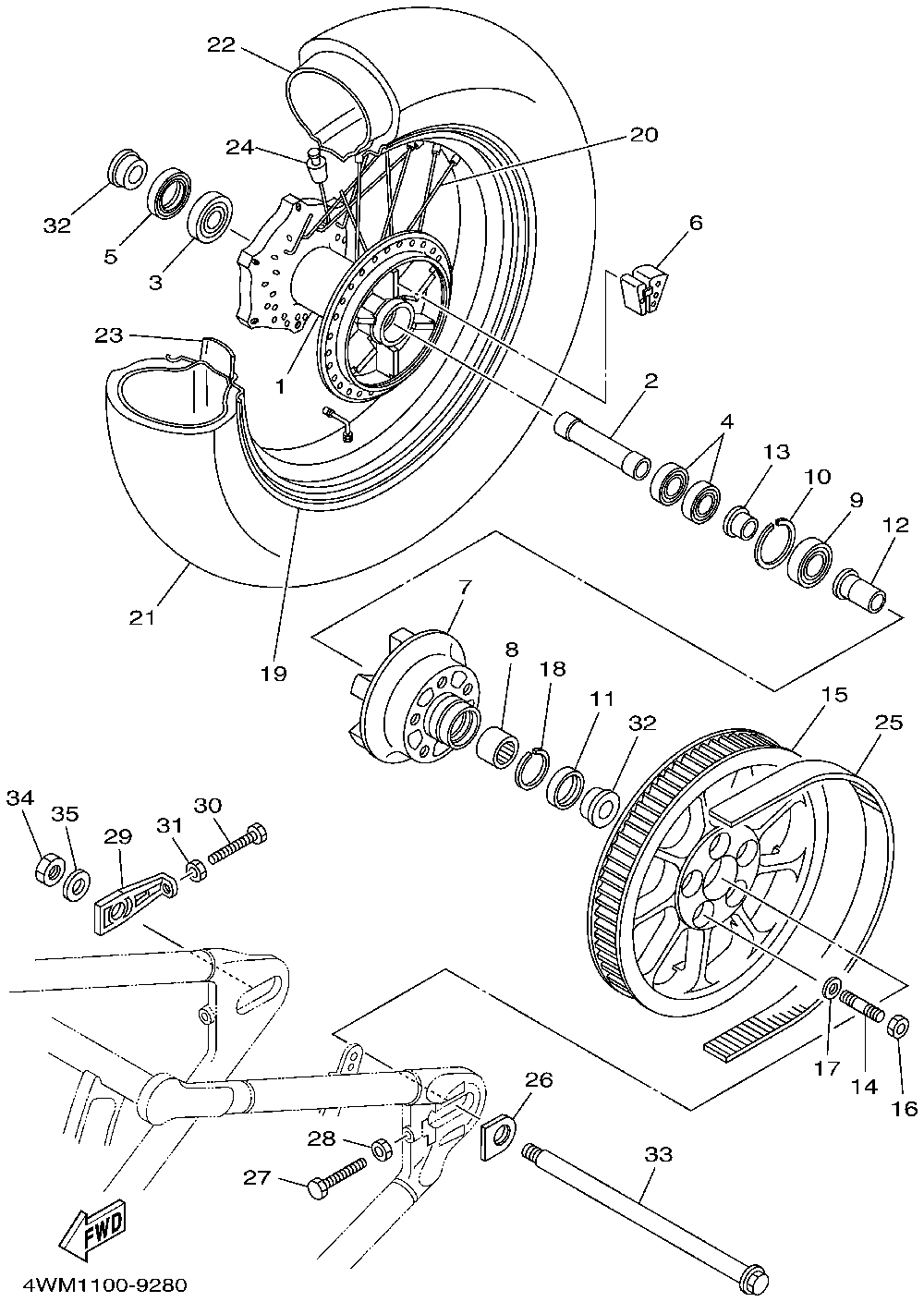 22
24
20
32
5
3
6
23
1
2
4
13
10
9
12
21
19
7
8
18
11
32
15
25
34
35
29
31
30
17
14
16
26
28
27
33
FWD
4WM1100-9280