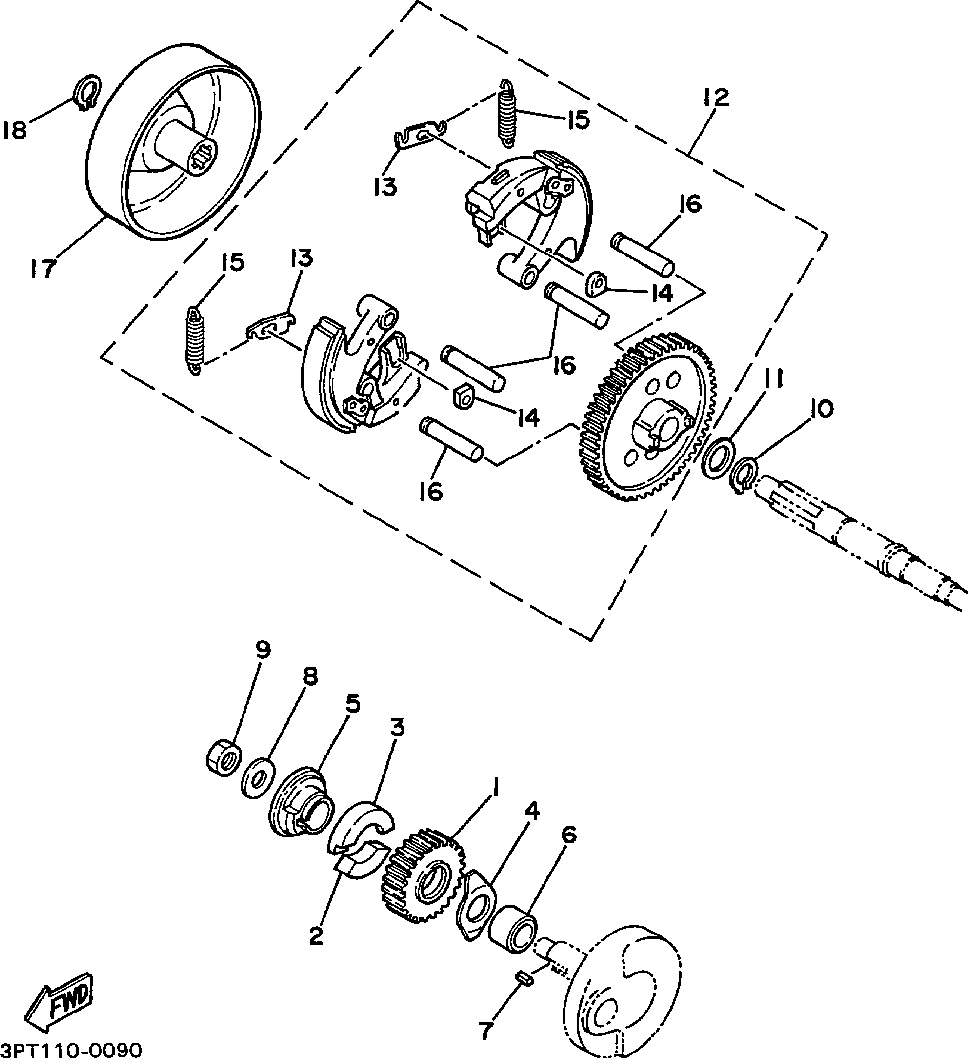 18
17
12
15
13
16
14
15
13
16
14
16
11
10
9
8
5
3
1
4
6
2
7
FWD
3PT110-0090