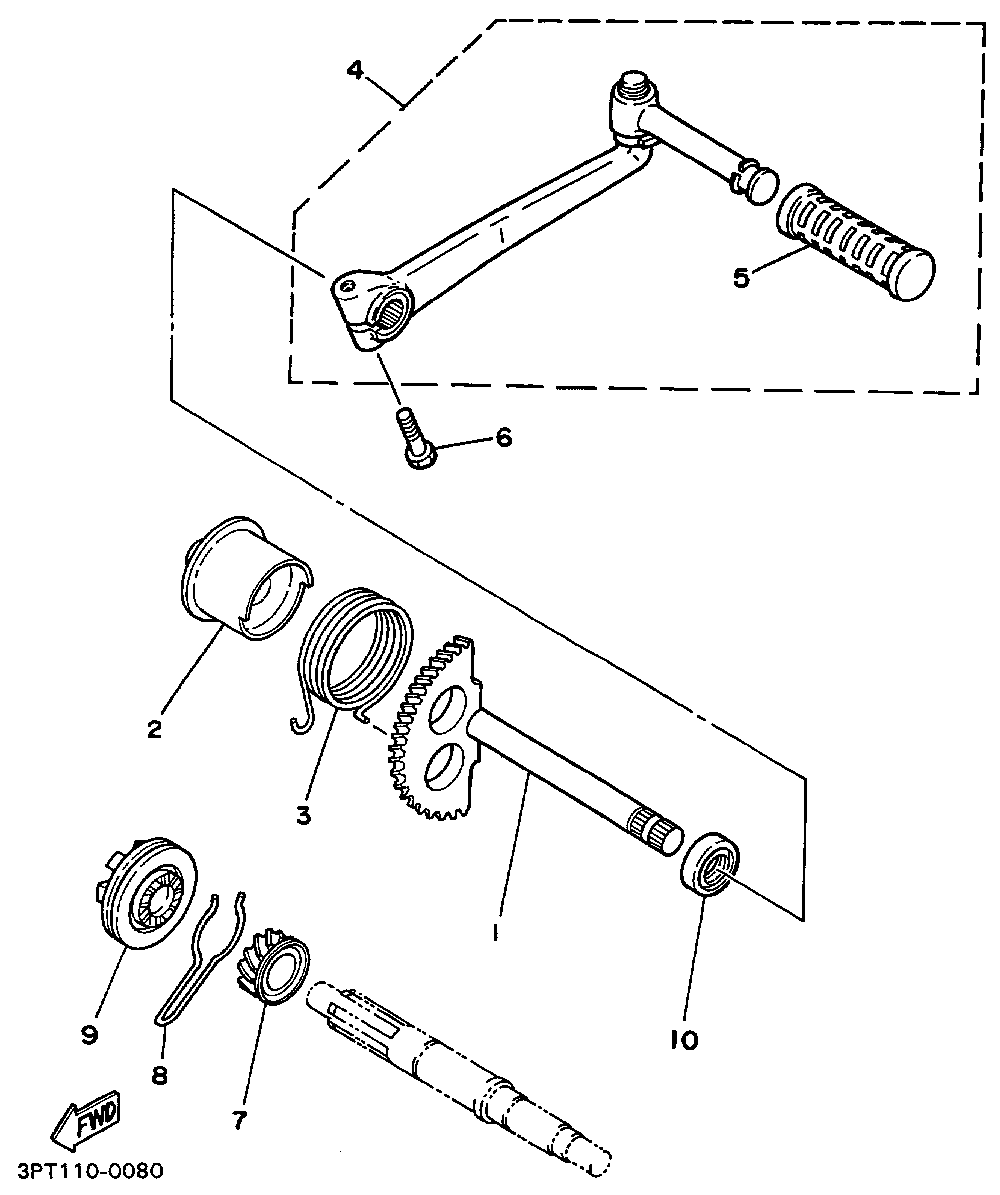 4
5
6
2
3
1
10
9
8
7
FWD
3PT110-0080