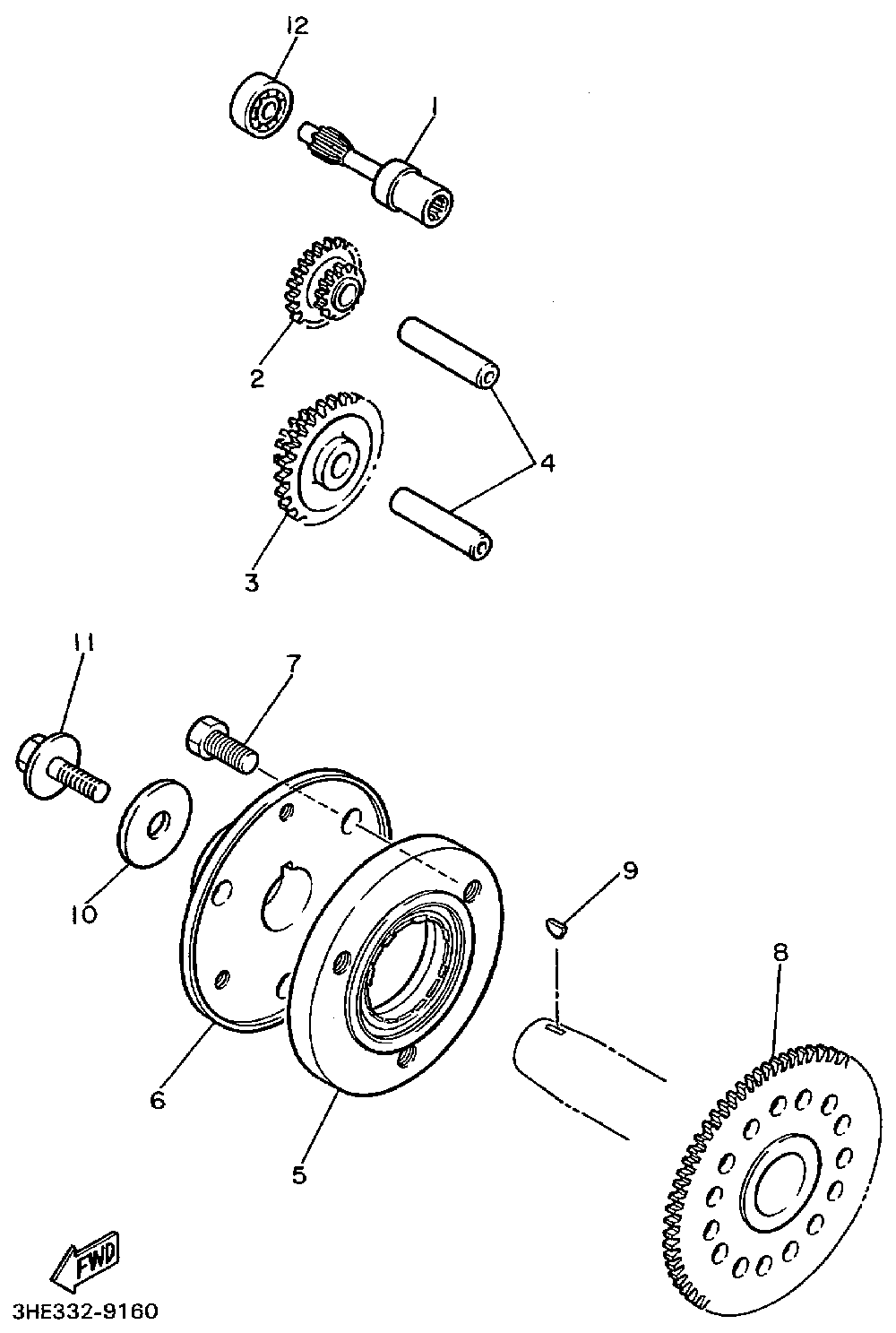 12

1

2

4

3

11

7

10

9

8

6

5

FWD

3HE332-9160