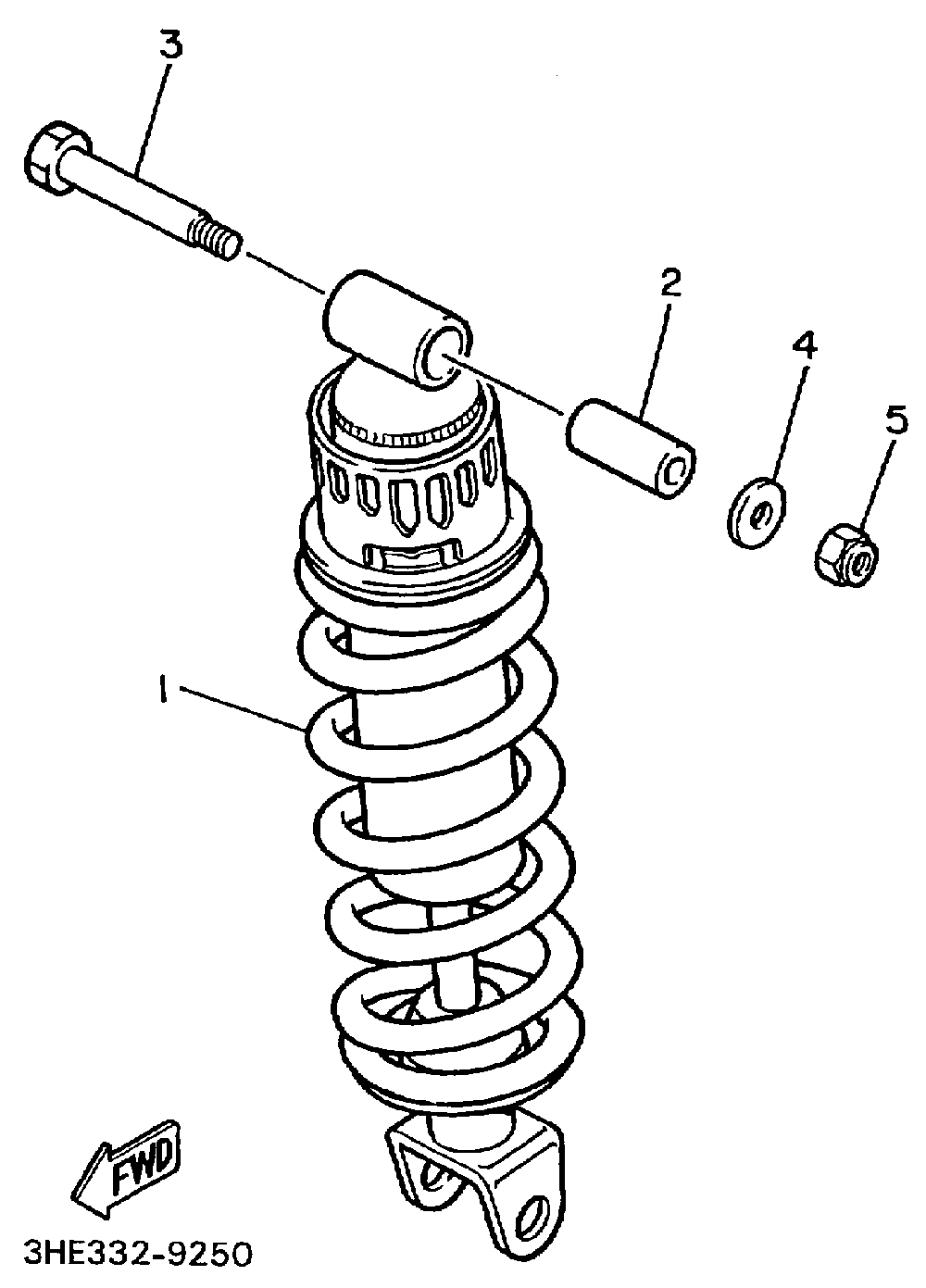 3
2
4
5
1
FWD
3HE332-9250